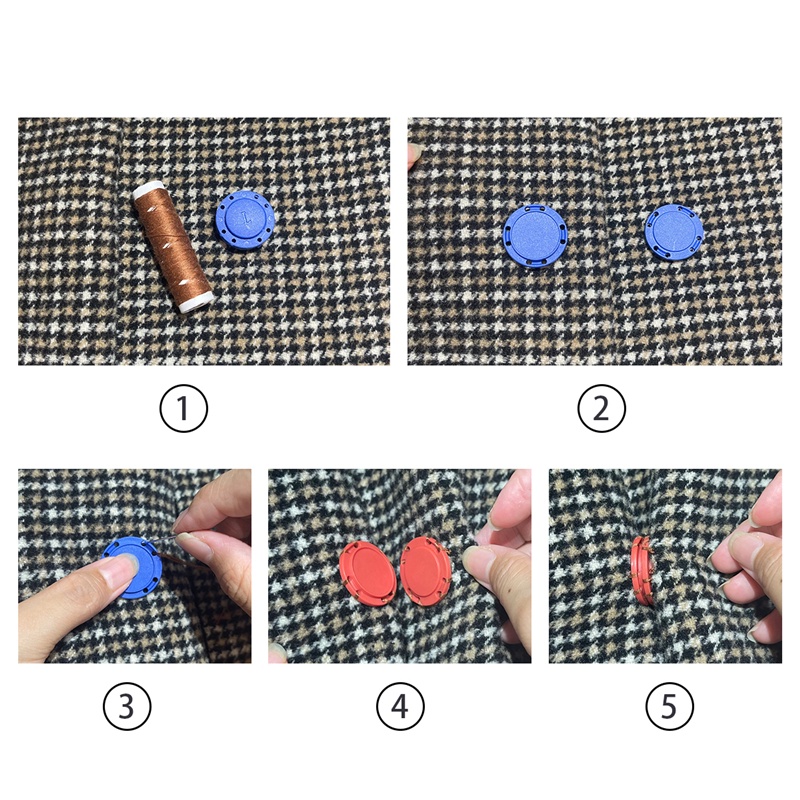 ①

②

③

④

⑤