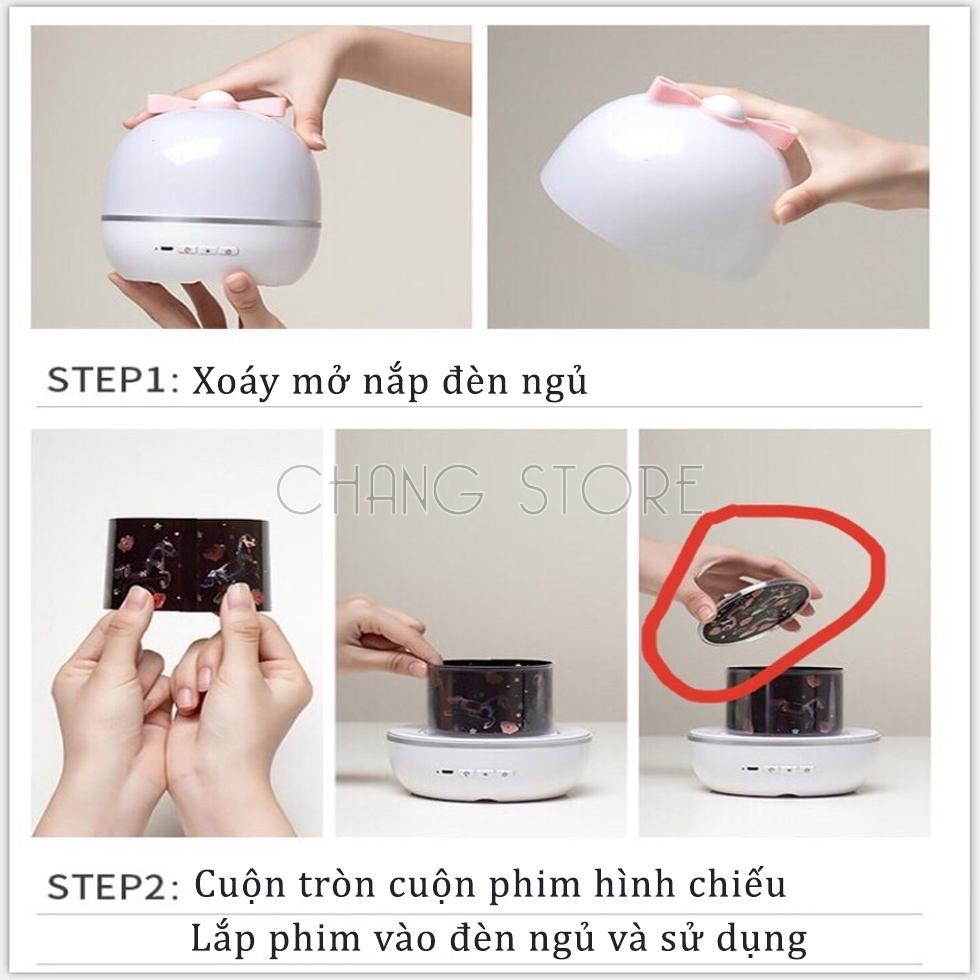 STEP1: Xoáy mở nắp đèn ngủ

CHANG STORE

STEP2: Cuộn tròn cuộn phim hình chiếu
Lắp phim vào đèn ngủ và sử dụng