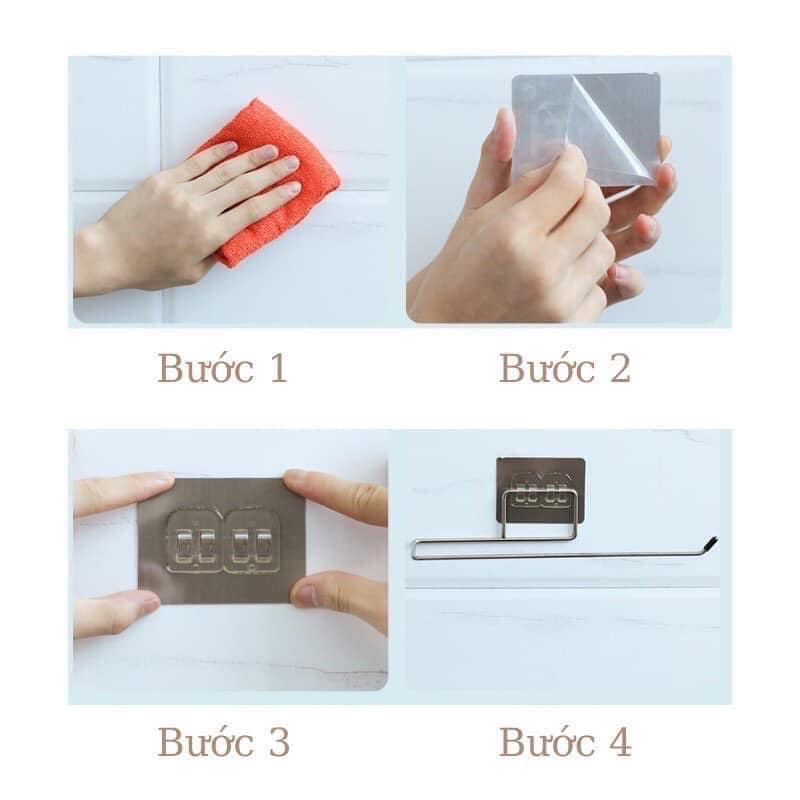 Bước 1

Bước 2

Bước 3

Bước 4