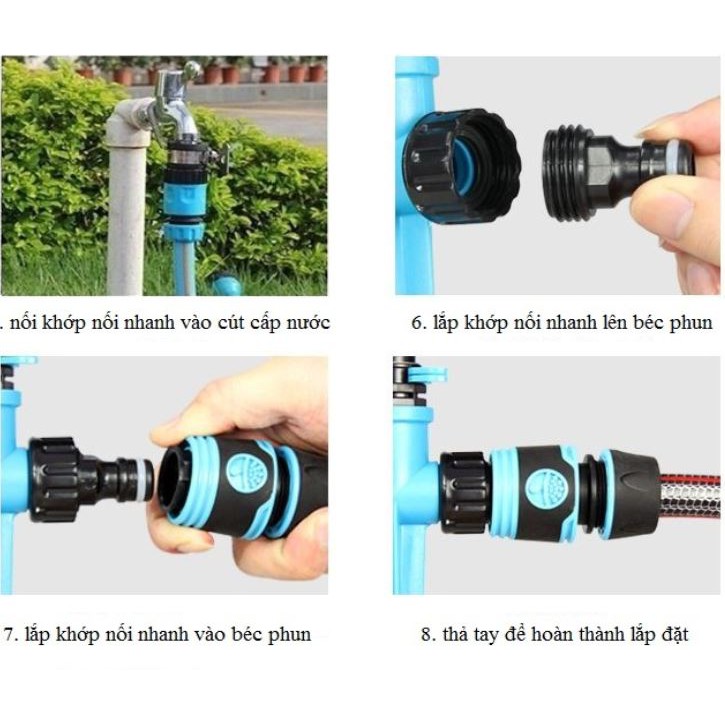 . nối khớp nối nhanh vào cút cấp nước

6. lắp khớp nối nhanh lên béc phun

7. lắp khớp nối nhanh vào béc phun

8. thả tay để hoàn thành lắp đặt