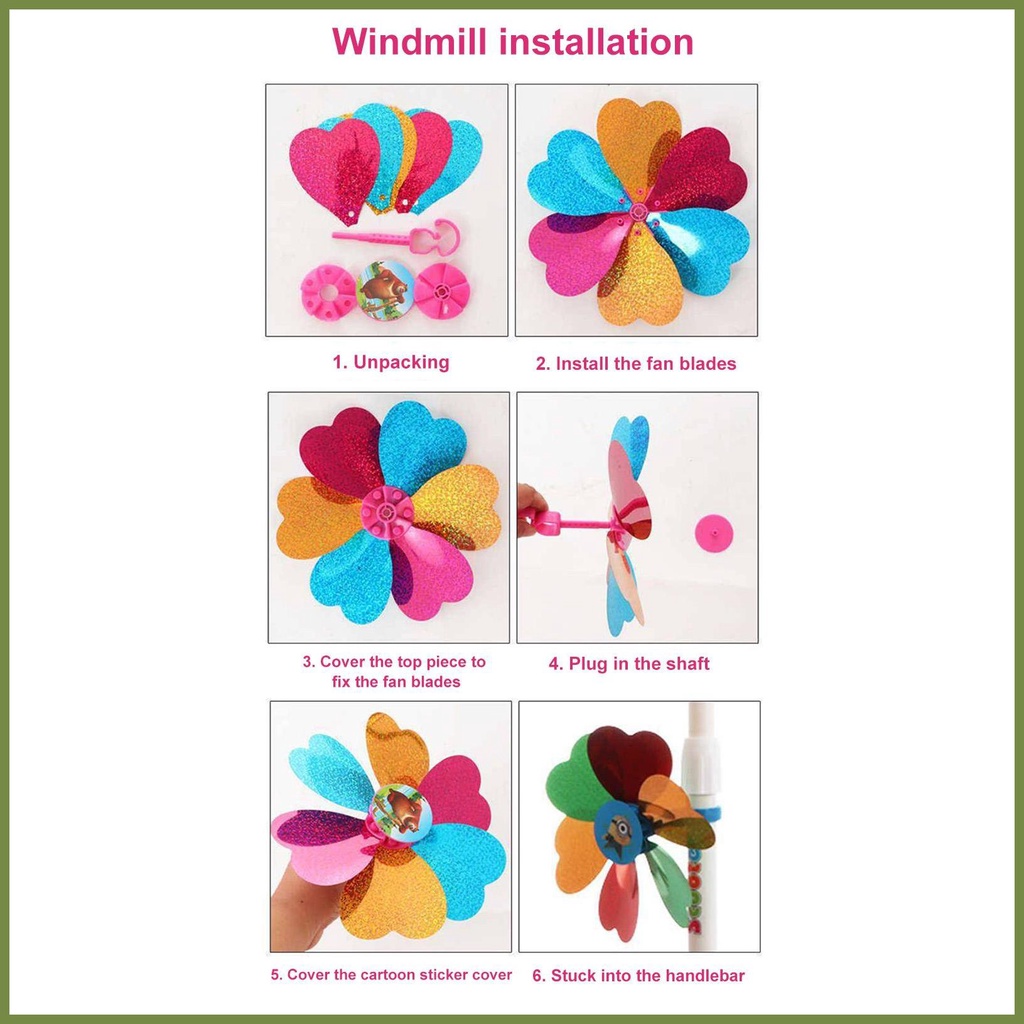 Windmill installation

1. Unpacking

2. Install the fan blades

3. Cover the top piece to fix the fan blades

4. Plug in the shaft

5. Cover the cartoon sticker cover

6. Stuck into the handlebar