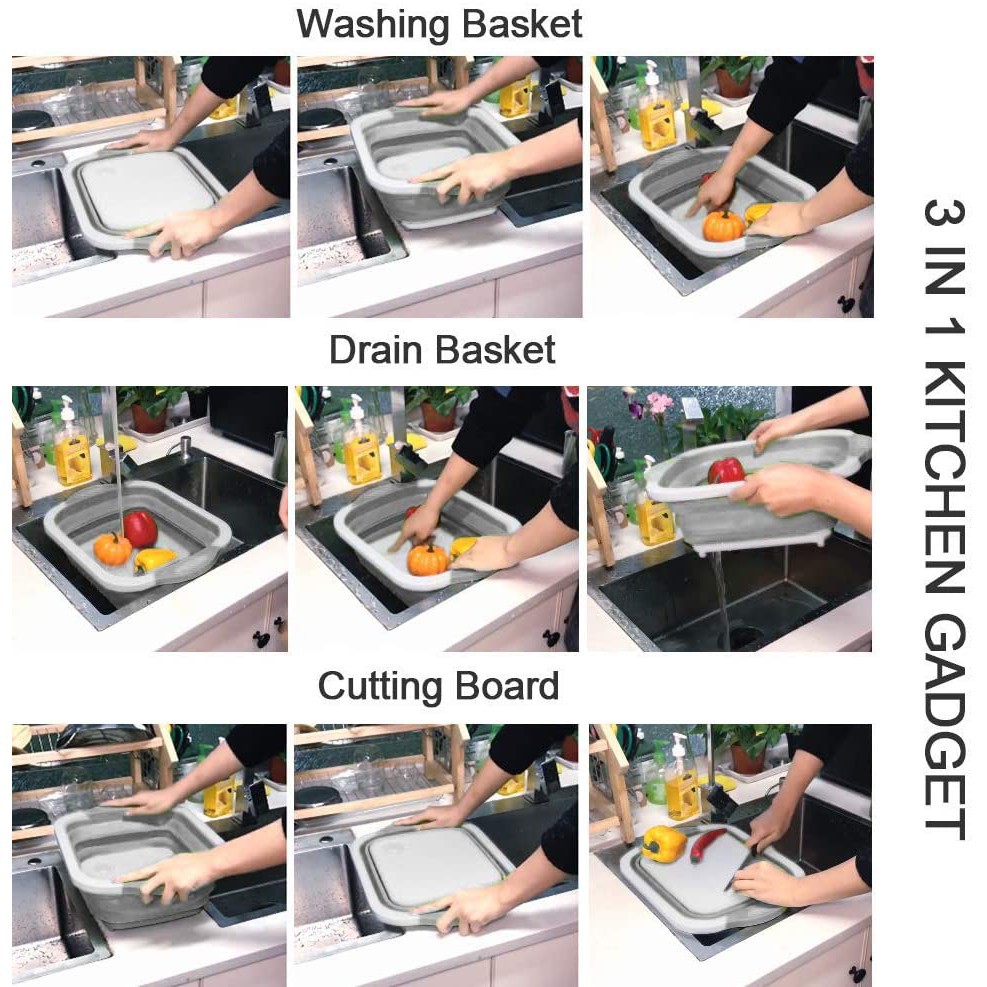 Washing Basket

Drain Basket

Cutting Board

3 IN 1 KITCHEN GADGET