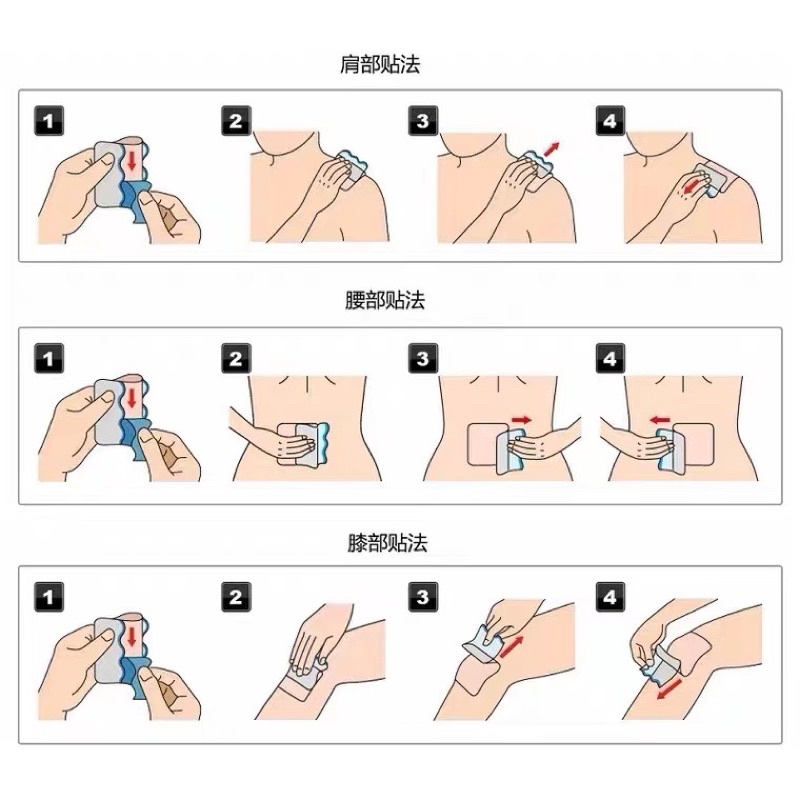 肩部贴法

1
2
3
4

腰部贴法

1
2
3
4

膝部贴法

1
2
3
4