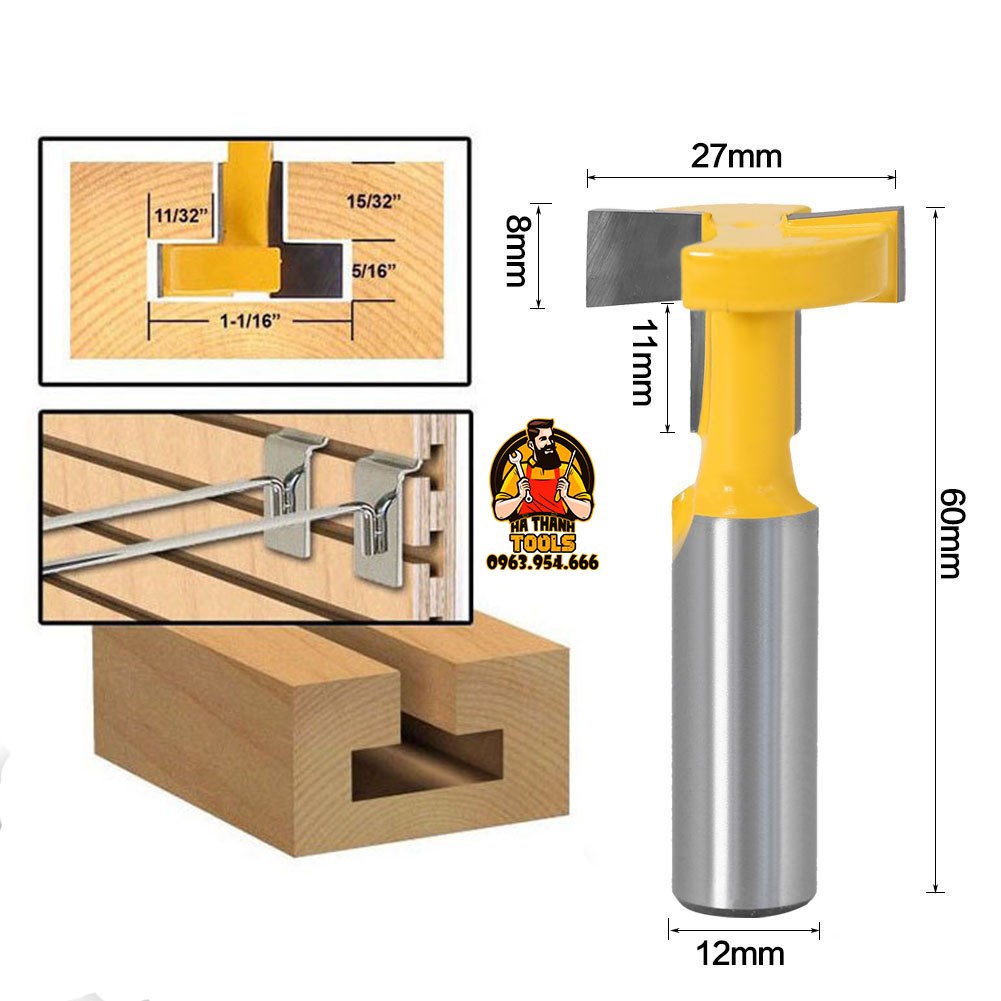 11/32"
15/32"
5/16"
1-1/16"

HA THANH
TOOLS
0963.954.666

27mm
8mm
11mm
60mm
12mm