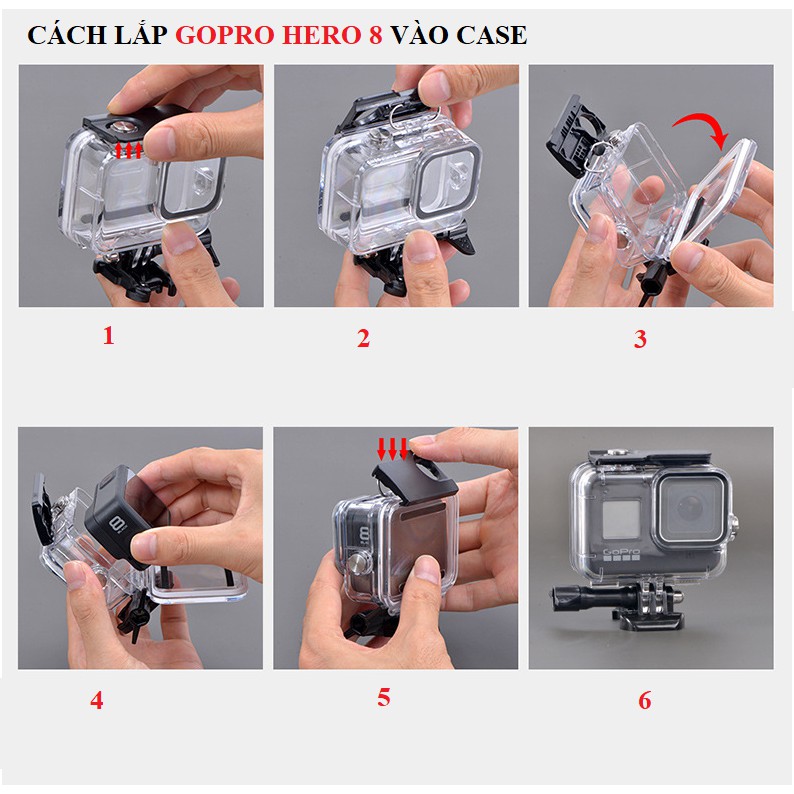 CÁCH LẮP GOPRO HERO 8 VÀO CASE

1

2

3

4

5

6

GoPro