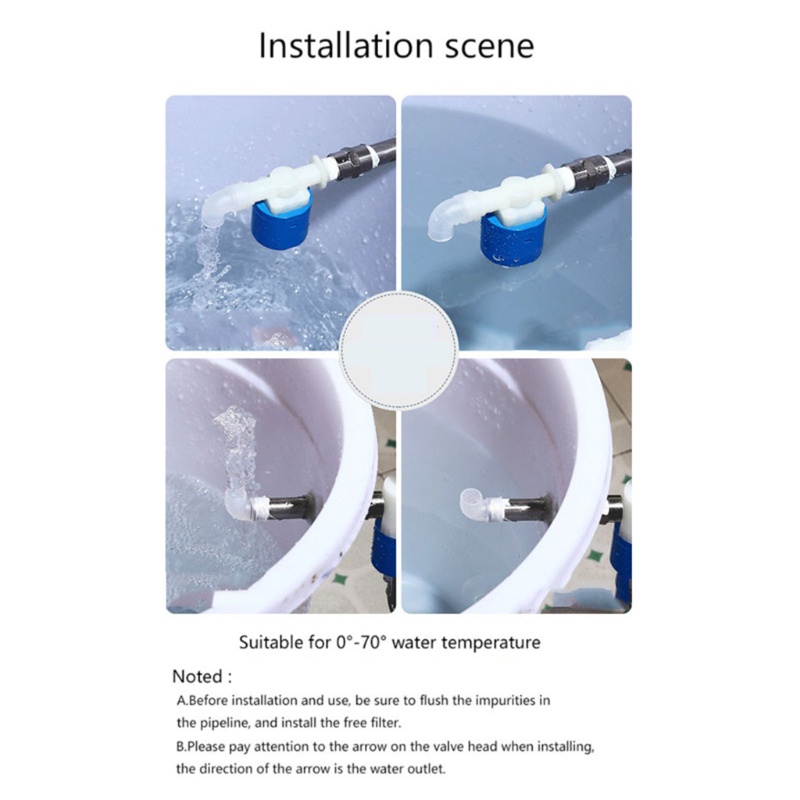 Installation scene

Suitable for 0°-70° water temperature

Noted :

A.Before installation and use, be sure to flush the impurities in the pipeline, and install the free filter.

B.Please pay attention to the arrow on the valve head when installing, the direction of the arrow is the water outlet.