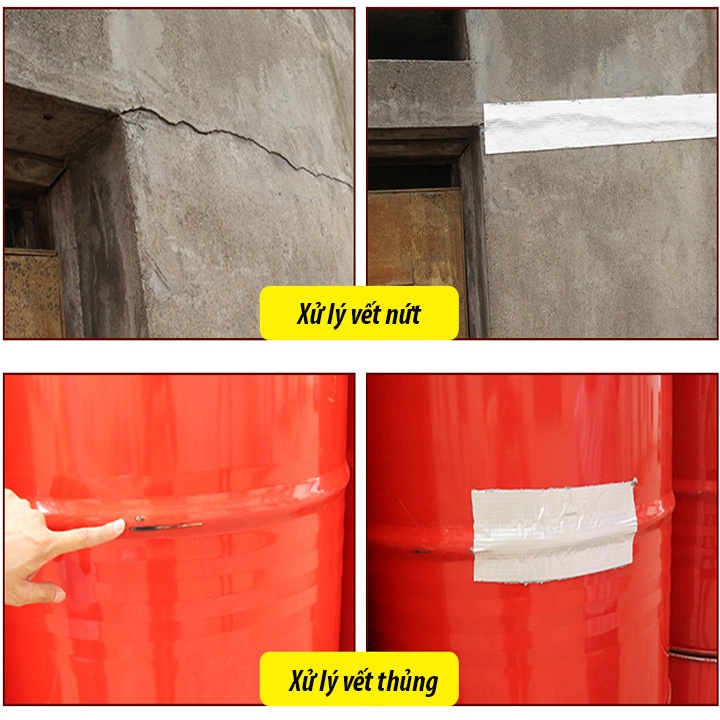 Xử lý vết nứt

Xử lý vết thủng