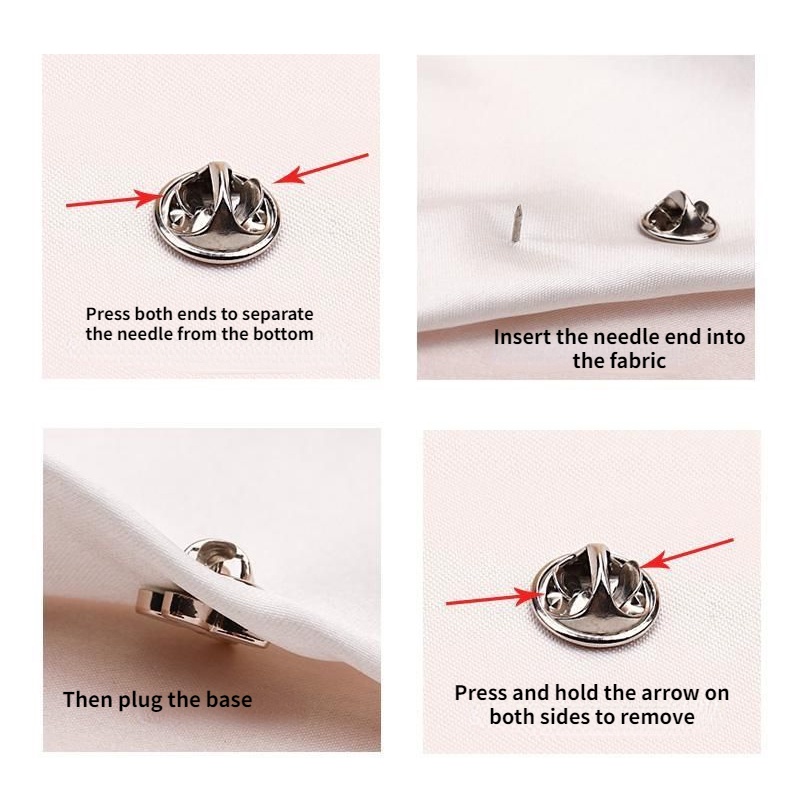 Press both ends to separate the needle from the bottom

Insert the needle end into the fabric

Then plug the base

Press and hold the arrow on both sides to remove