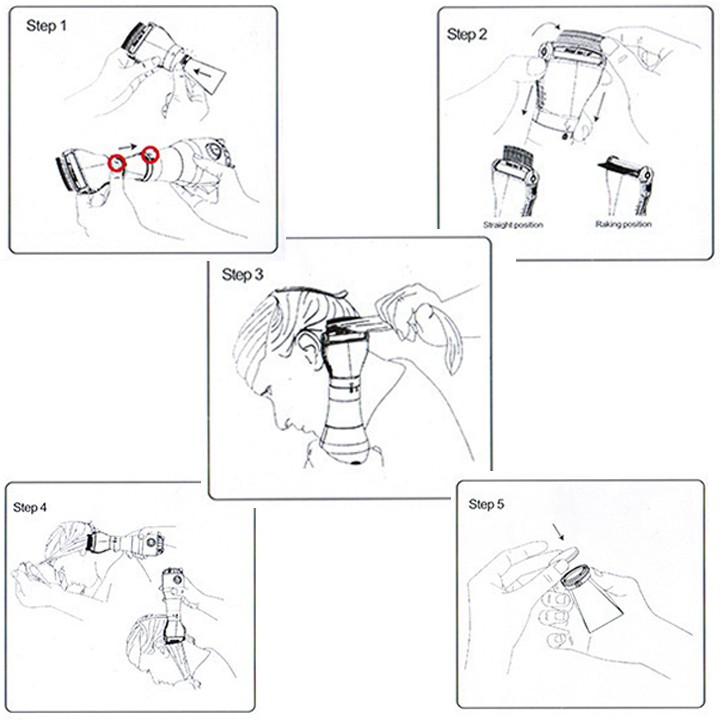 Step 1

Step 2

Straight position

Raking position

Step 3

Step 4

Step 5