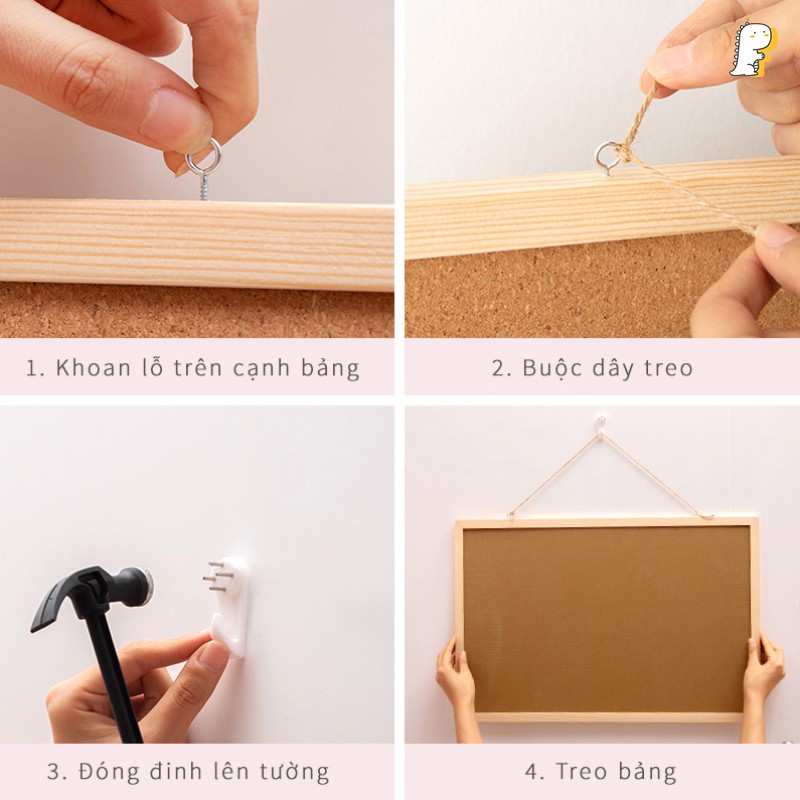 1. Khoan lỗ trên cạnh bảng

2. Buộc dây treo

3. Đóng đinh lên tường

4. Treo bảng