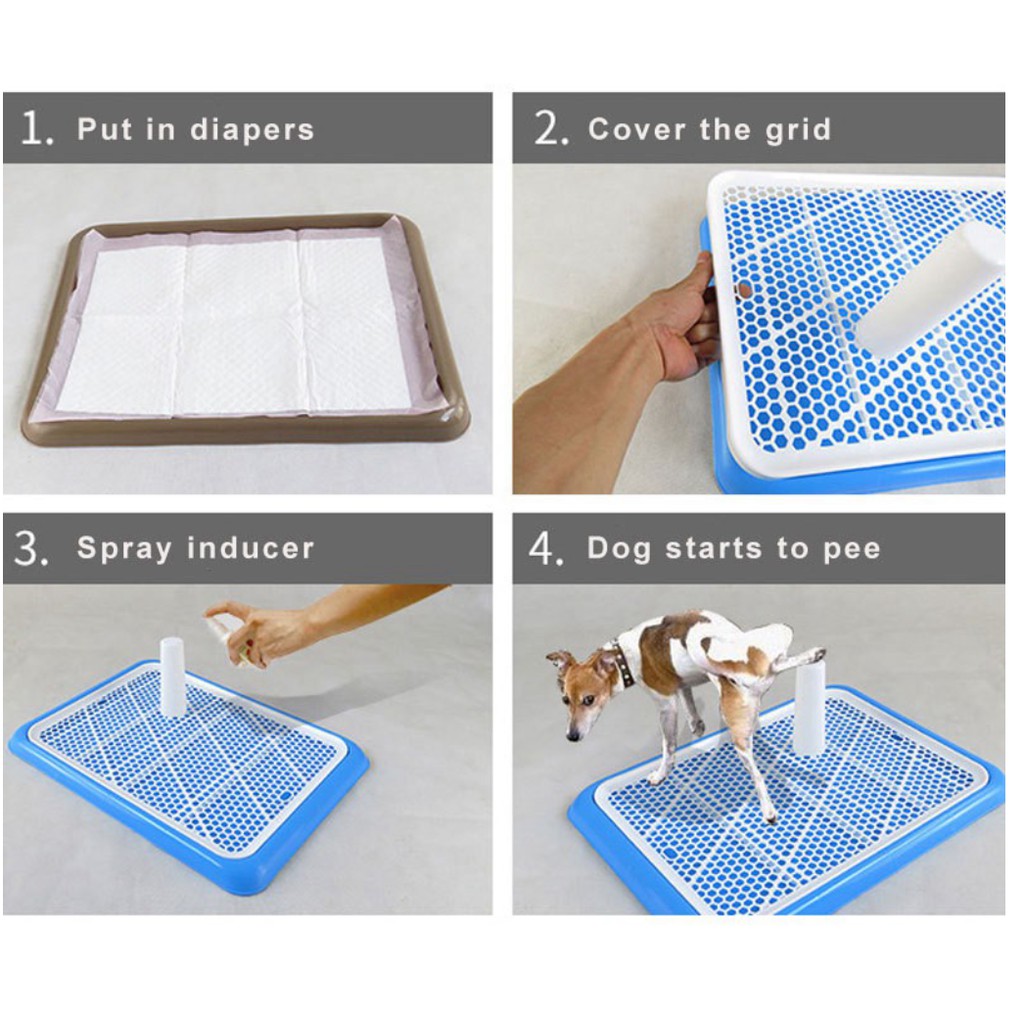 1. Put in diapers

2. Cover the grid

3. Spray inducer

4. Dog starts to pee