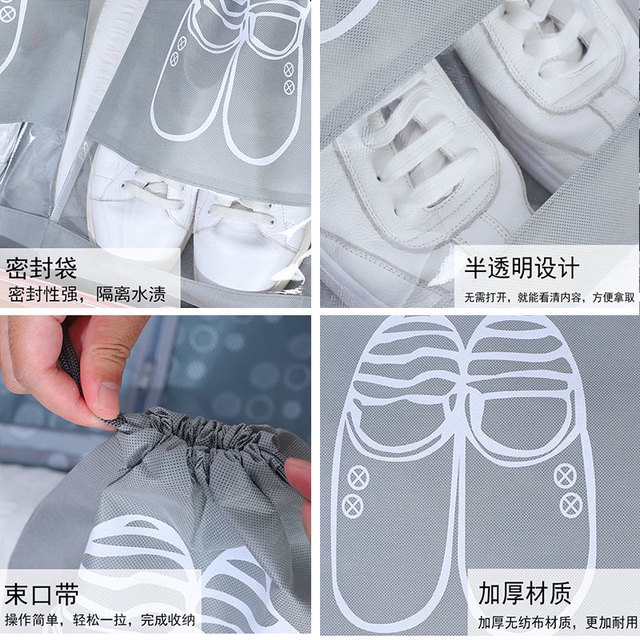 密封袋
密封性强，隔离水渍

半透明设计
无需打开，就能看清内容，方便拿取

束口带
操作简单，轻松一拉，完成收纳

加厚材质
加厚无纺布材质，更加耐用