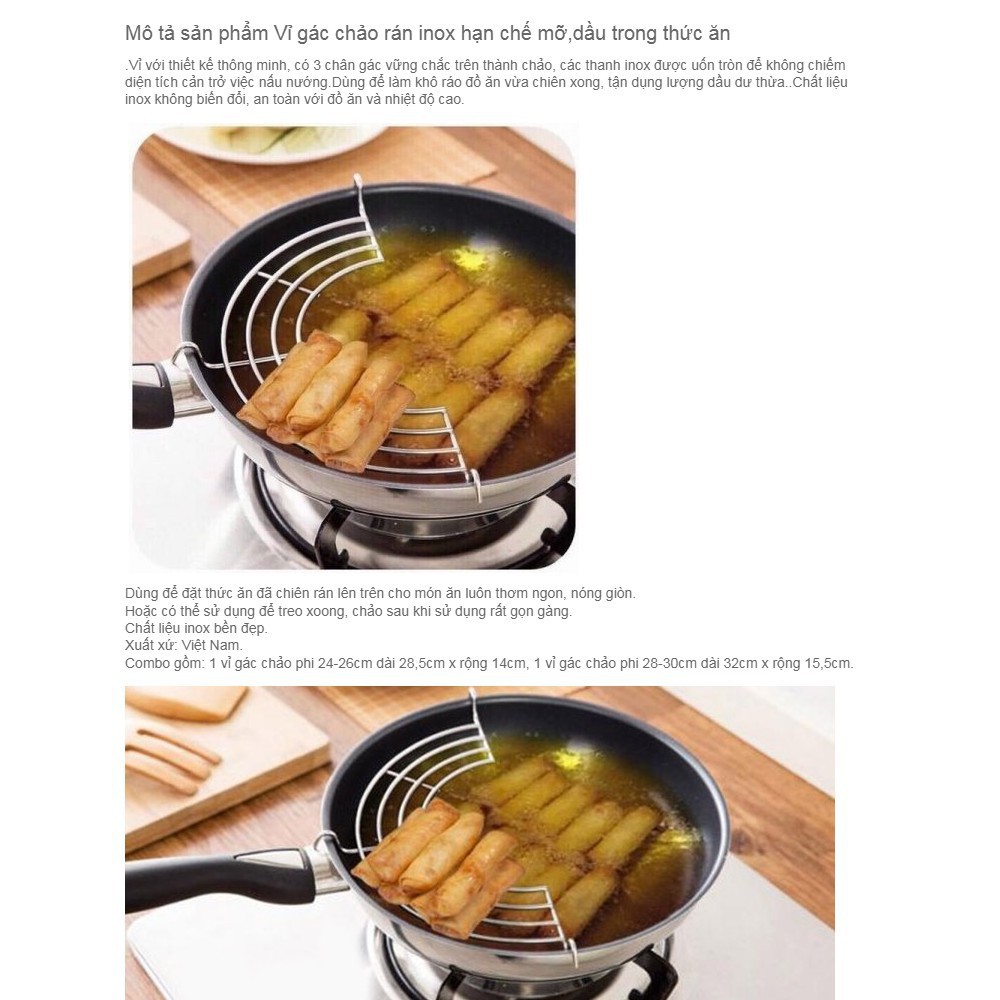 Mô tả sản phẩm Vỉ gác chảo rán inox hạn chế mỡ,dầu trong thức ăn

.Vỉ với thiết kế thông minh, có 3 chân gác vững chắc trên thành chảo, các thanh inox được uốn tròn để không chiếm diện tích cản trở việc nấu nướng.Dùng để làm khô ráo đồ ăn vừa chiên xong, tận dụng lượng dầu dư thừa..Chất liệu inox không biến đổi, an toàn với đồ ăn và nhiệt độ cao.

Dùng để đặt thức ăn đã chiên rán lên trên cho món ăn luôn thơm ngon, nóng giòn.
Hoặc có thể sử dụng để treo xoong, chảo sau khi sử dụng rất gọn gàng.
Chất liệu inox bền đẹp.
Xuất xứ: Việt Nam.
Combo gồm: 1 vỉ gác chảo phi 24-26cm dài 28,5cm x rộng 14cm, 1 vỉ gác chảo phi 28-30cm dài 32cm x rộng 15,5cm.