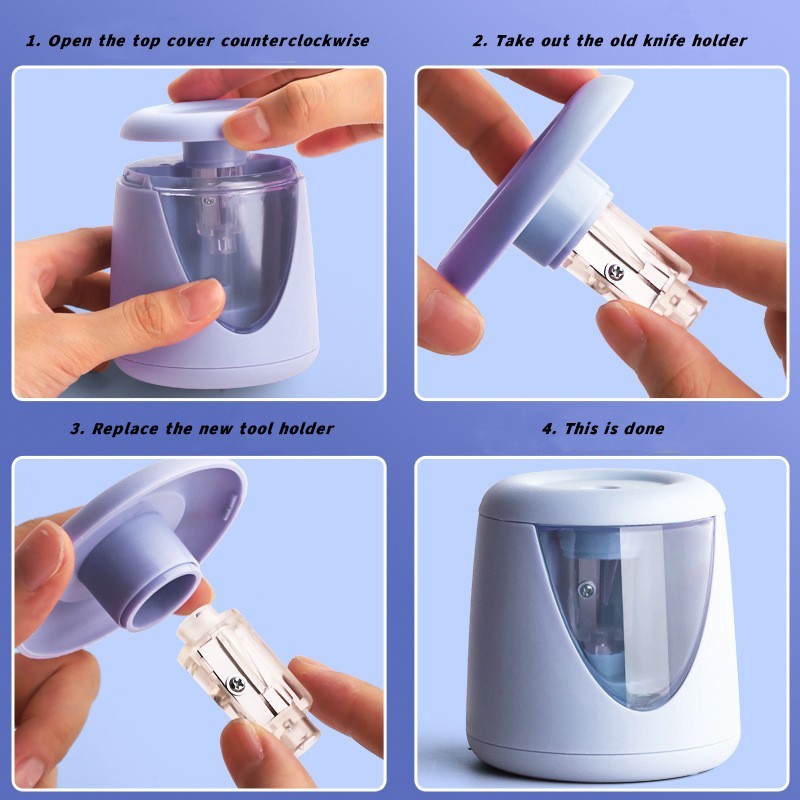 1. Open the top cover counterclockwise

2. Take out the old knife holder

3. Replace the new tool holder

4. This is done