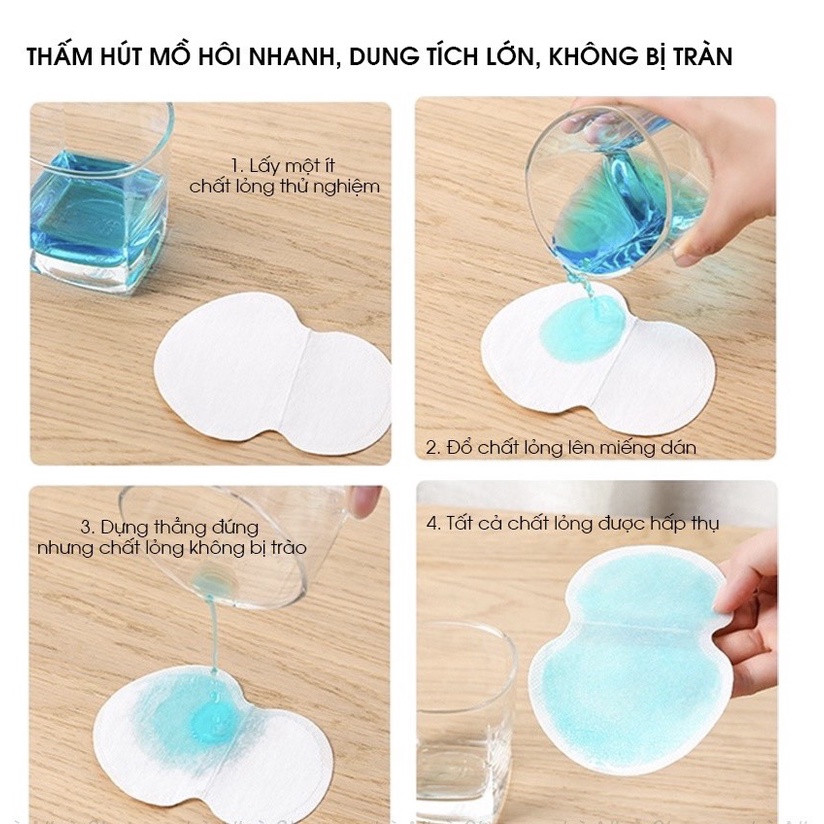 THẤM HÚT MỒ HÔI NHANH, DUNG TÍCH LỚN, KHÔNG BỊ TRÀN

1. Lấy một ít chất lỏng thử nghiệm

2. Đổ chất lỏng lên miếng dán

3. Dựng thẳng đứng nhưng chất lỏng không bị trào

4. Tất cả chất lỏng được hấp thụ