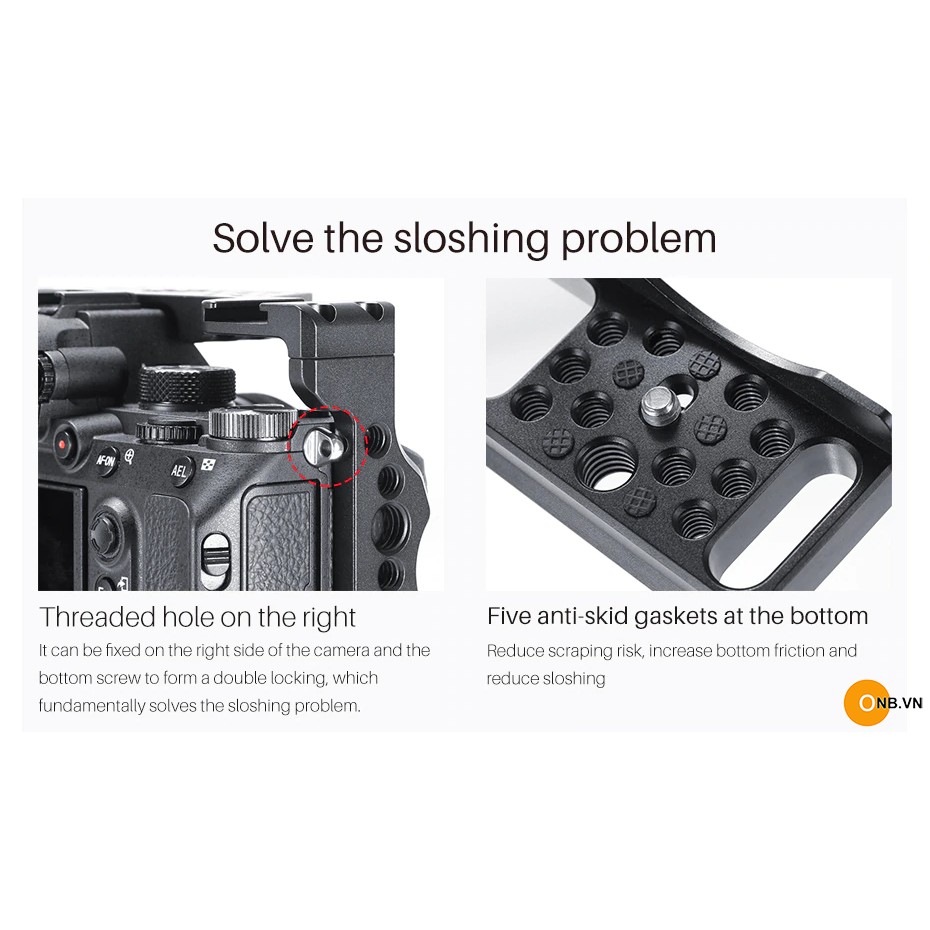 Solve the sloshing problem

AF-ON

AEL

Threaded hole on the right

It can be fixed on the right side of the camera and the bottom screw to form a double locking, which fundamentally solves the sloshing problem.

Five anti-skid gaskets at the bottom

Reduce scraping risk, increase bottom friction and reduce sloshing

ONB.VN