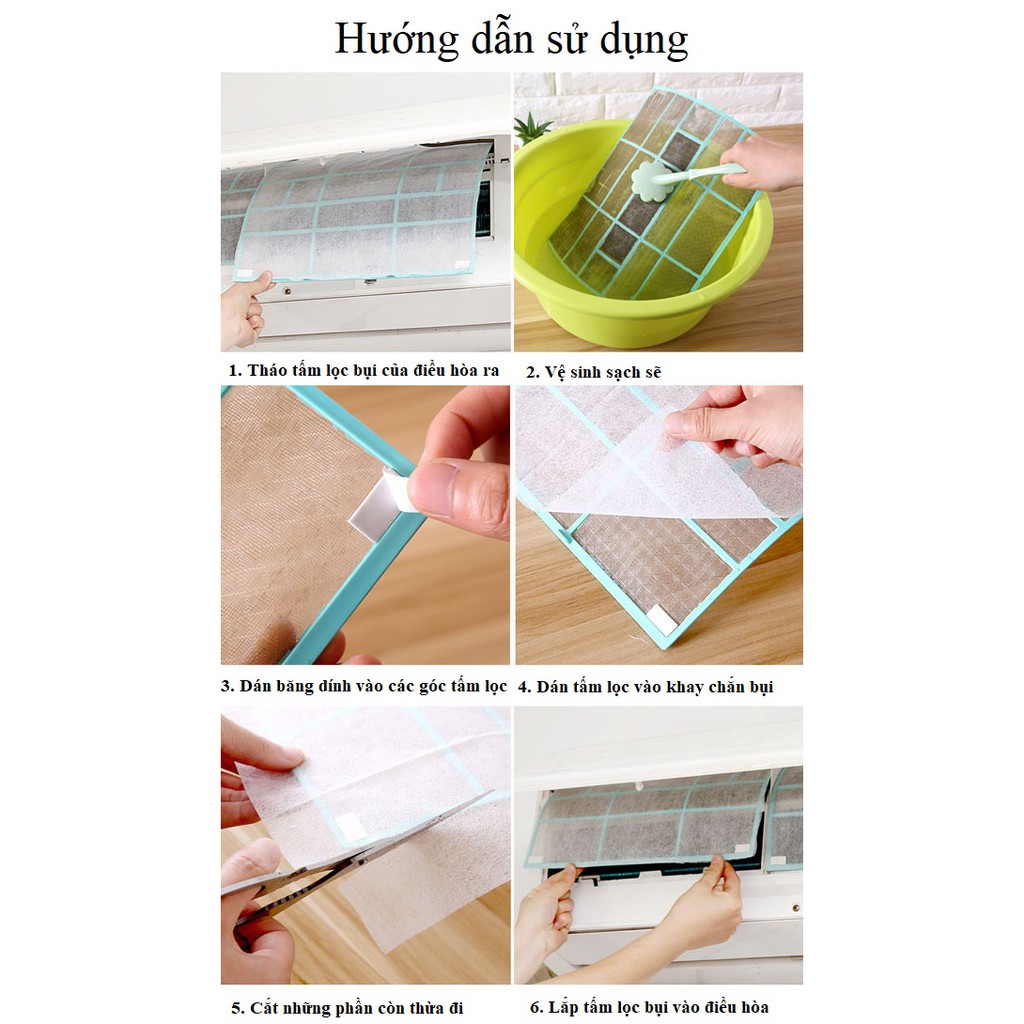 Hướng dẫn sử dụng

1. Tháo tấm lọc bụi của điều hòa ra

2. Vệ sinh sạch sẽ

3. Dán băng dính vào các góc tấm lọc

4. Dán tấm lọc vào khay chắn bụi

5. Cắt những phần còn thừa đi

6. Lắp tấm lọc bụi vào điều hòa