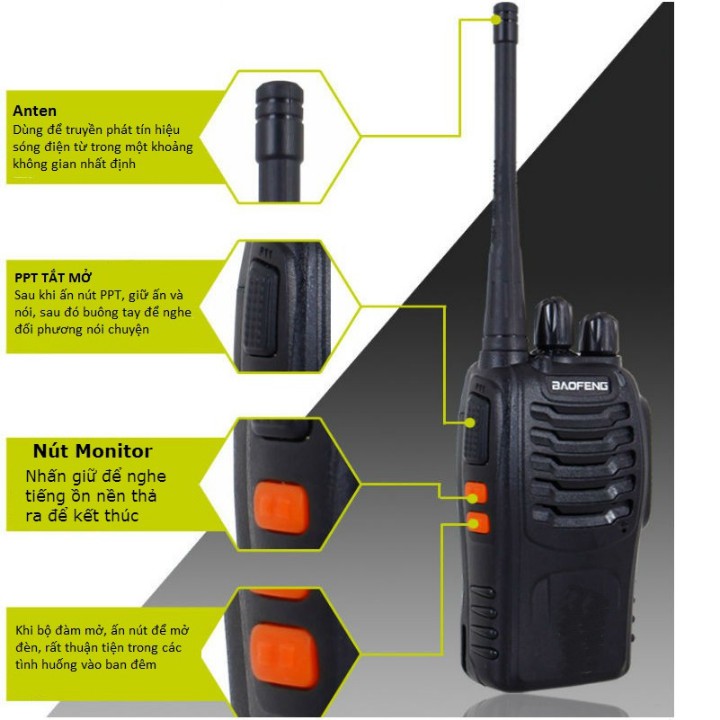 Anten
Dùng để truyền phát tín hiệu sóng điện từ trong một khoảng không gian nhất định

PPT TẮT MỞ
Sau khi ấn nút PPT, giữ ấn và nói, sau đó buông tay để nghe đối phương nói chuyện

Nút Monitor
Nhấn giữ để nghe tiếng ồn nền thả ra để kết thúc

Khi bộ đàm mở, ấn nút để mở đèn, rất thuận tiện trong các tình huống vào ban đêm

BAOFENG