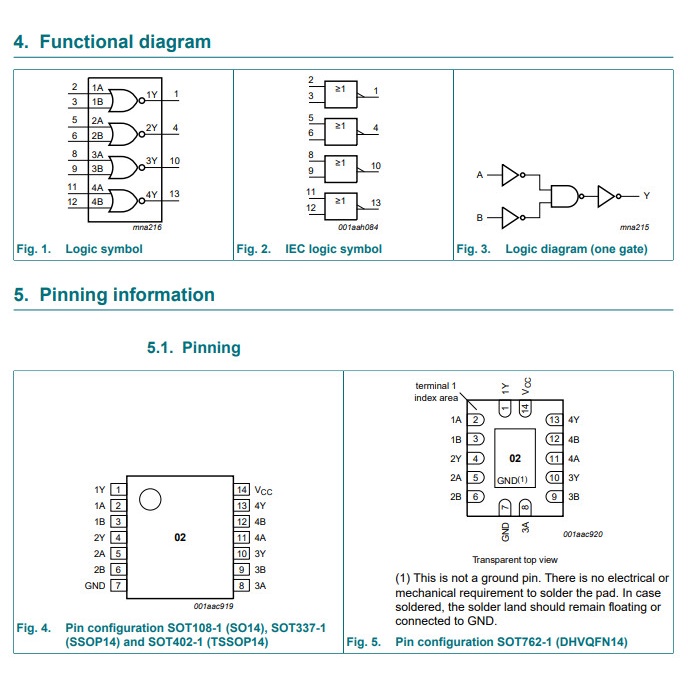 4. Functional diagram

2 1A
3 1B
1Y 1
5 2A
6 2B
2Y 4
8 3A
9 3B
3Y 10
11 4A
12 4B
4Y 13
mna216

Fig. 1. Logic symbol

2
3
≥1
1
5
6
≥1
4
8
9
≥1
10
11
12
≥1
13
001aah084

Fig. 2. IEC logic symbol

A
B
Y
mna215

Fig. 3. Logic diagram (one gate)

5. Pinning information

5.1. Pinning

1Y 1
1A 2
1B 3
2Y 4
2A 5
2B 6
GND 7
02
14 $V_{CC}$
13 4Y
12 4B
11 4A
10 3Y
9 3B
8 3A
001aac919

Fig. 4. Pin configuration SOT108-1 (SO14), SOT337-1 (SSOP14) and SOT402-1 (TSSOP14)

terminal 1 index area
1Y
$V_{CC}$
1
14
1A 2
1B 3
2Y 4
2A 5
2B 6
02
GND(1)
13 4Y
12 4B
11 4A
10 3Y
9 3B
7
8
GND
3A
001aac920

Transparent top view

(1) This is not a ground pin. There is no electrical or mechanical requirement to solder the pad. In case soldered, the solder land should remain floating or connected to GND.

Fig. 5. Pin configuration SOT762-1 (DHVQFN14)