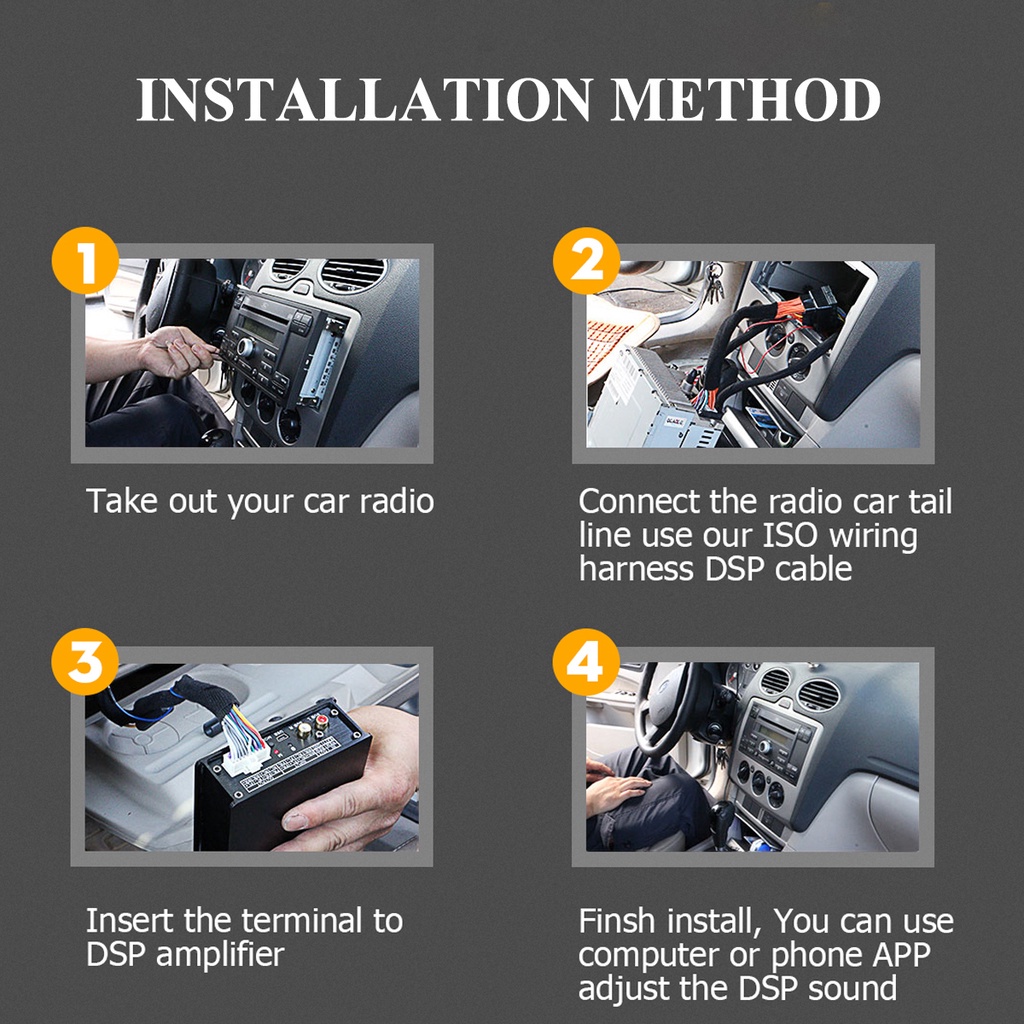 INSTALLATION METHOD

1

Take out your car radio

2

Connect the radio car tail line use our ISO wiring harness DSP cable

3

Insert the terminal to DSP amplifier

4

Finsh install, You can use computer or phone APP adjust the DSP sound