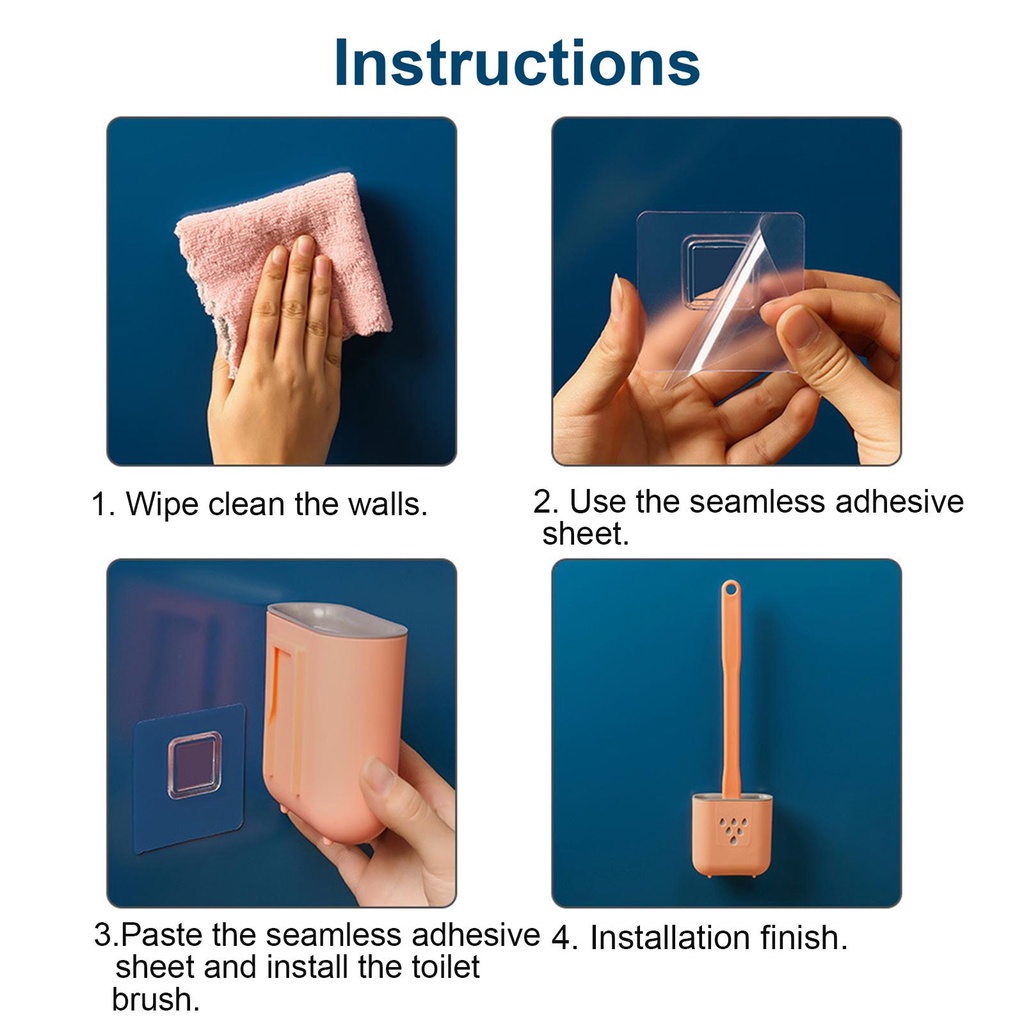 Instructions

1. Wipe clean the walls.

2. Use the seamless adhesive sheet.

3.Paste the seamless adhesive sheet and install the toilet brush.

4. Installation finish.