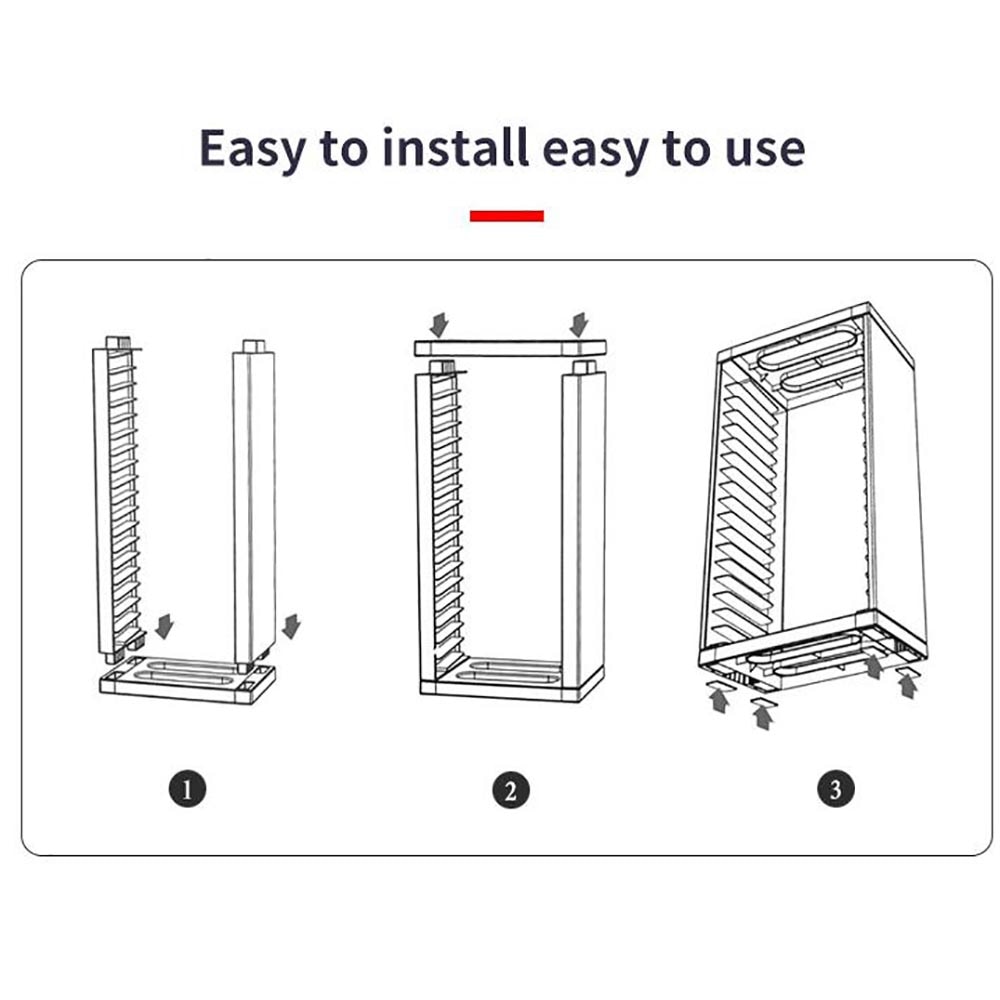 Easy to install easy to use

1

2

3