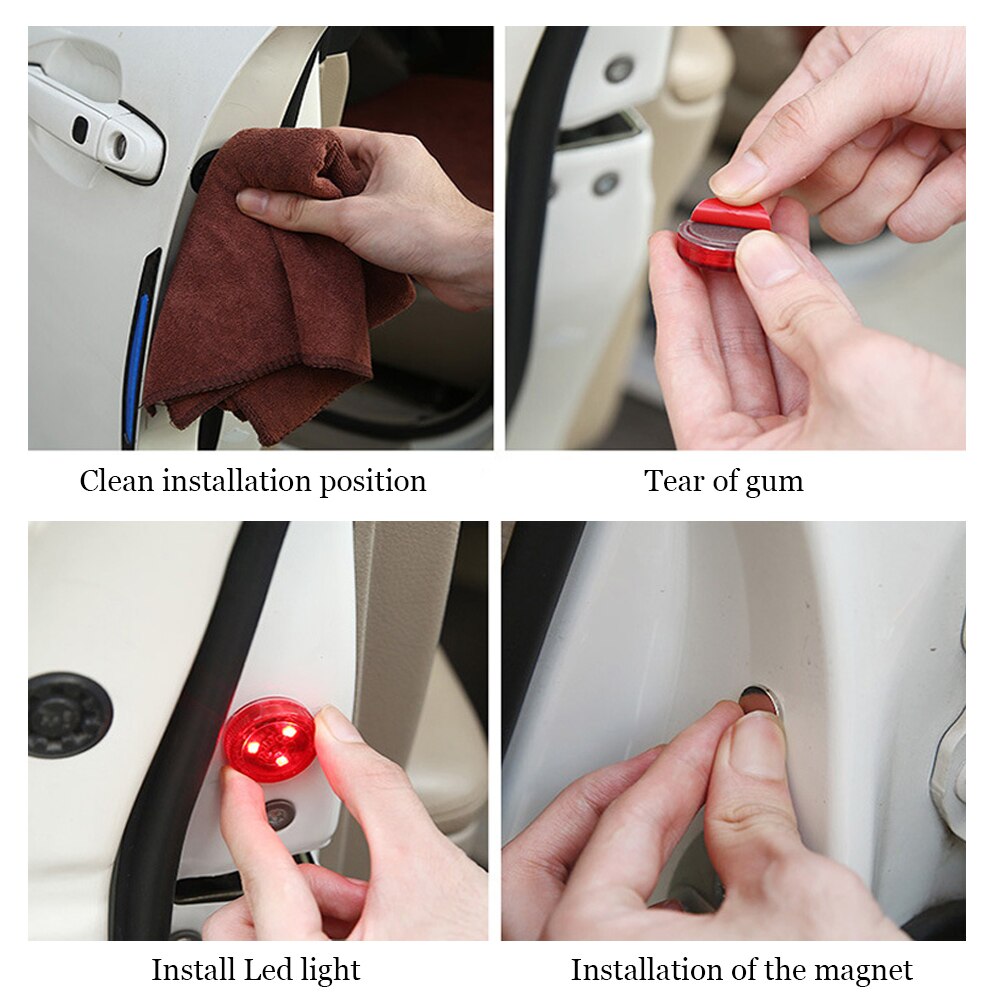 Clean installation position

Tear of gum

Install Led light

Installation of the magnet