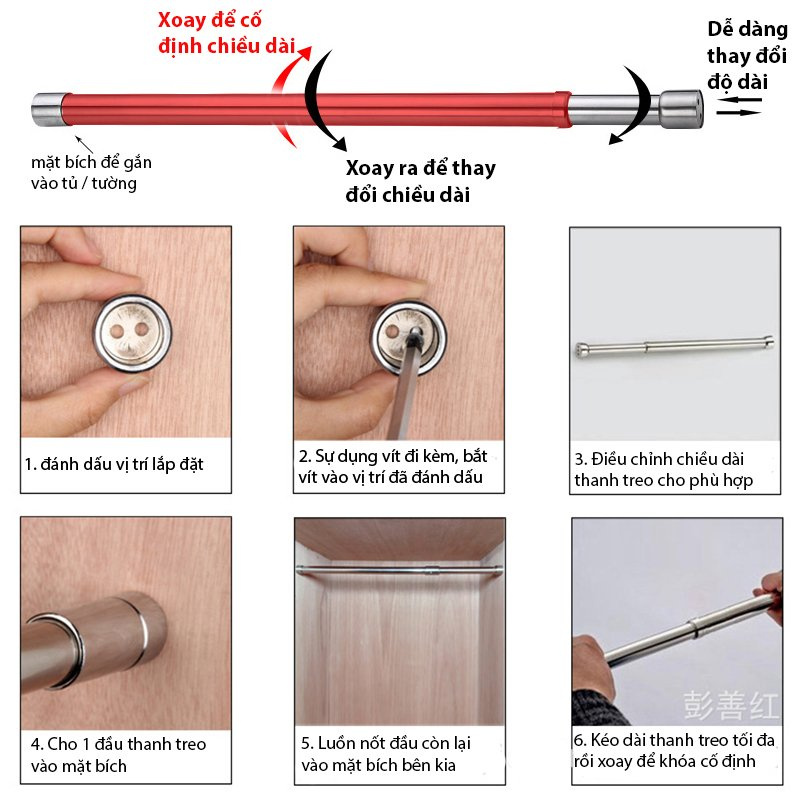 Xoay để cố định chiều dài

Dễ dàng thay đổi độ dài

mặt bích để gắn vào tủ / tường

Xoay ra để thay đổi chiều dài

1. đánh dấu vị trí lắp đặt

2. Sự dụng vít đi kèm, bắt vít vào vị trí đã đánh dấu

3. Điều chỉnh chiều dài thanh treo cho phù hợp

4. Cho 1 đầu thanh treo vào mặt bích

5. Luồn nốt đầu còn lại vào mặt bích bên kia

彭善红

6. Kéo dài thanh treo tối đa rồi xoay để khóa cố định