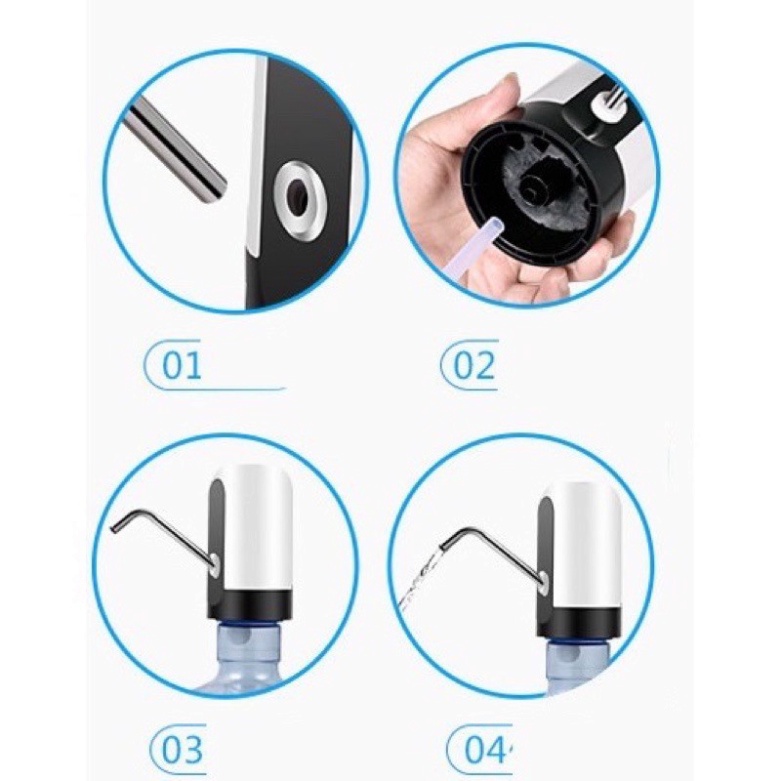 01

02

03

04