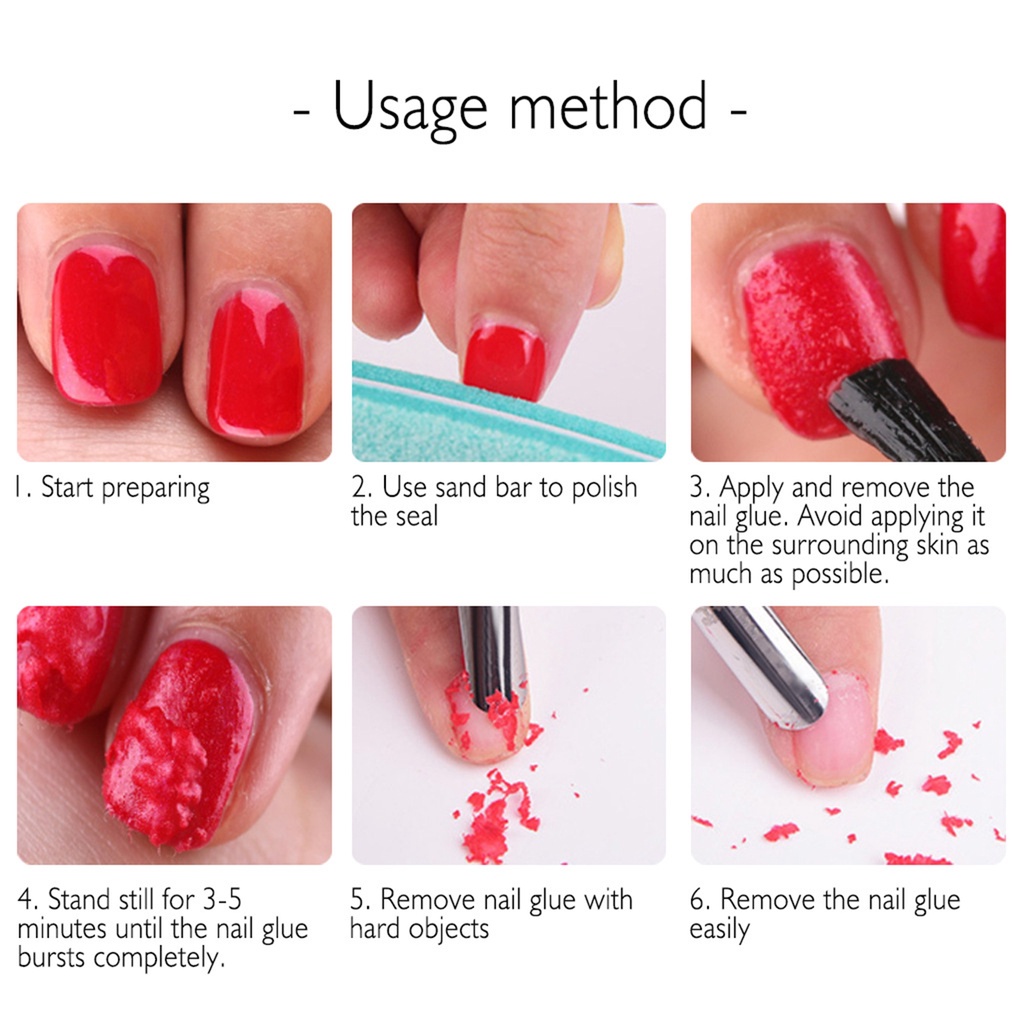 - Usage method -

1. Start preparing

2. Use sand bar to polish the seal

3. Apply and remove the nail glue. Avoid applying it on the surrounding skin as much as possible.

4. Stand still for 3-5 minutes until the nail glue bursts completely.

5. Remove nail glue with hard objects

6. Remove the nail glue easily