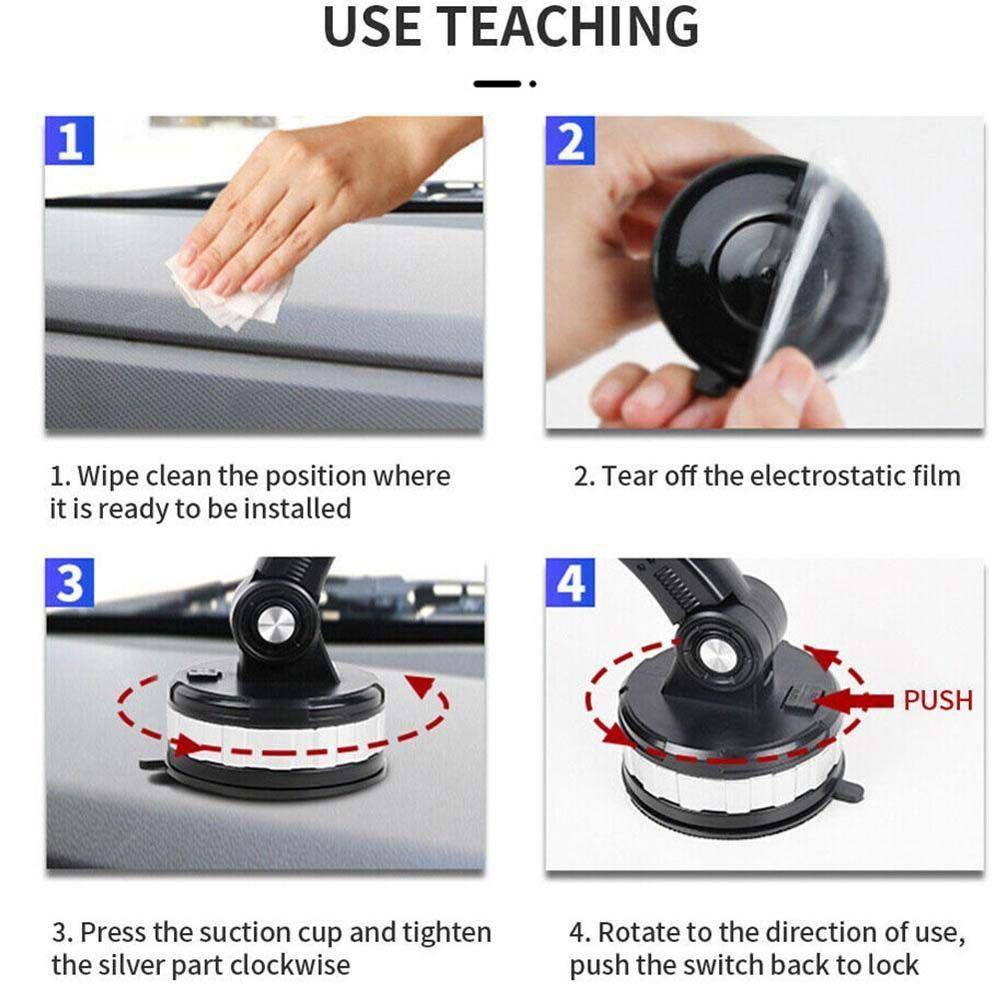 USE TEACHING

1

1. Wipe clean the position where it is ready to be installed

2

2. Tear off the electrostatic film

3

3. Press the suction cup and tighten the silver part clockwise

4

PUSH

4. Rotate to the direction of use, push the switch back to lock