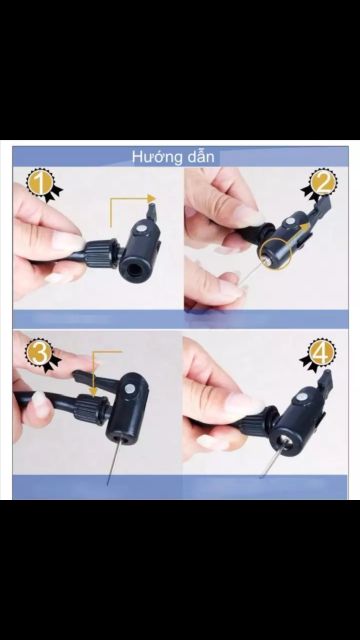 Hướng dẫn

1

2

3

4