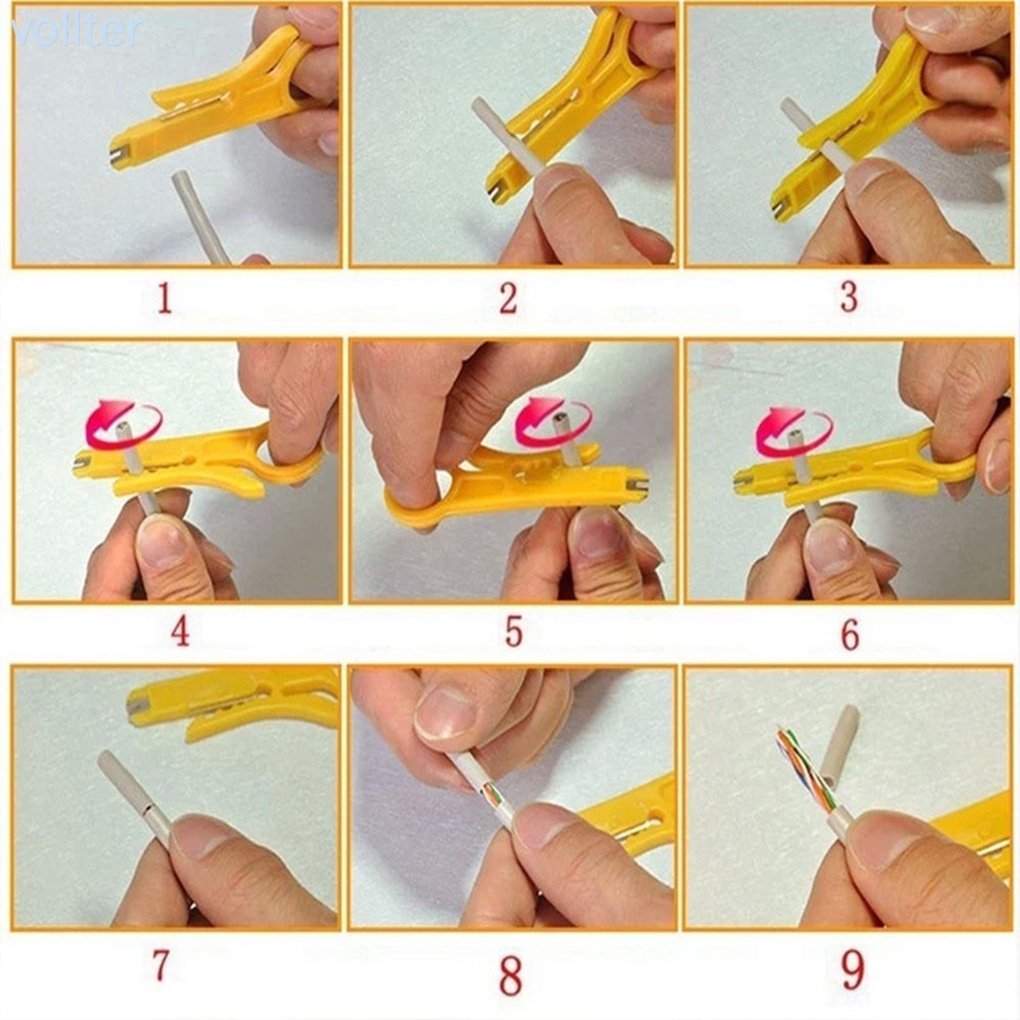 vollter

1

2

3

4

5

6

7

8

9