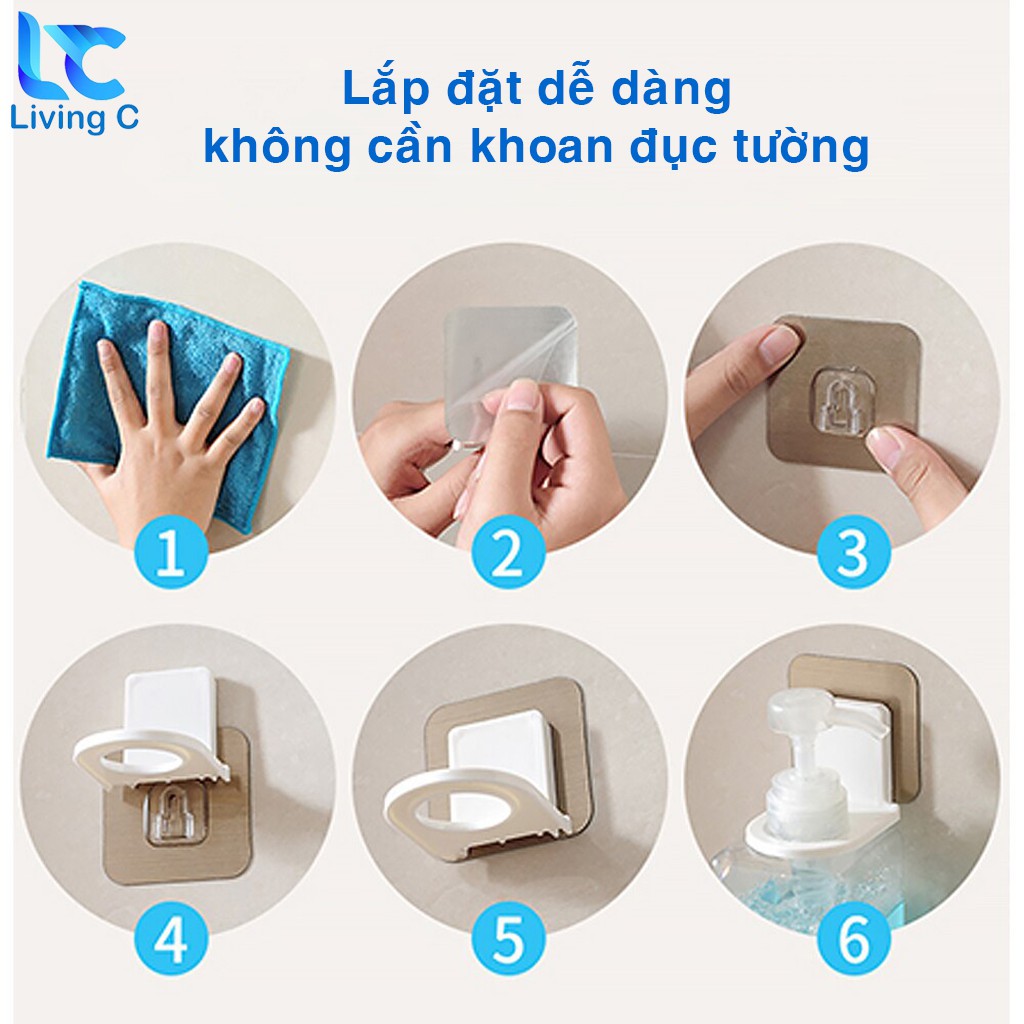 LC
Living C

Lắp đặt dễ dàng
không cần khoan đục tường

1

2

3

4

5

6