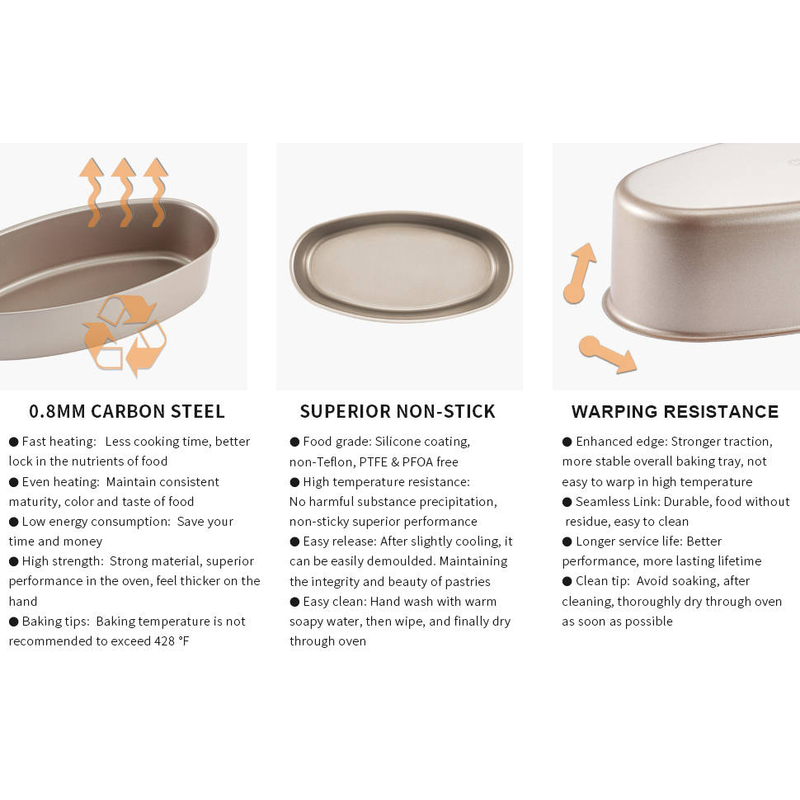 0.8MM CARBON STEEL

● Fast heating: Less cooking time, better lock in the nutrients of food
● Even heating: Maintain consistent maturity, color and taste of food
● Low energy consumption: Save your time and money
● High strength: Strong material, superior performance in the oven, feel thicker on the hand
● Baking tips: Baking temperature is not recommended to exceed 428 °F

SUPERIOR NON-STICK

● Food grade: Silicone coating, non-Teflon, PTFE & PFOA free
● High temperature resistance: No harmful substance precipitation, non-sticky superior performance
● Easy release: After slightly cooling, it can be easily demoulded. Maintaining the integrity and beauty of pastries
● Easy clean: Hand wash with warm soapy water, then wipe, and finally dry through oven

WARPING RESISTANCE

● Enhanced edge: Stronger traction, more stable overall baking tray, not easy to warp in high temperature
● Seamless Link: Durable, food without residue, easy to clean
● Longer service life: Better performance, more lasting lifetime
● Clean tip: Avoid soaking, after cleaning, thoroughly dry through oven as soon as possible