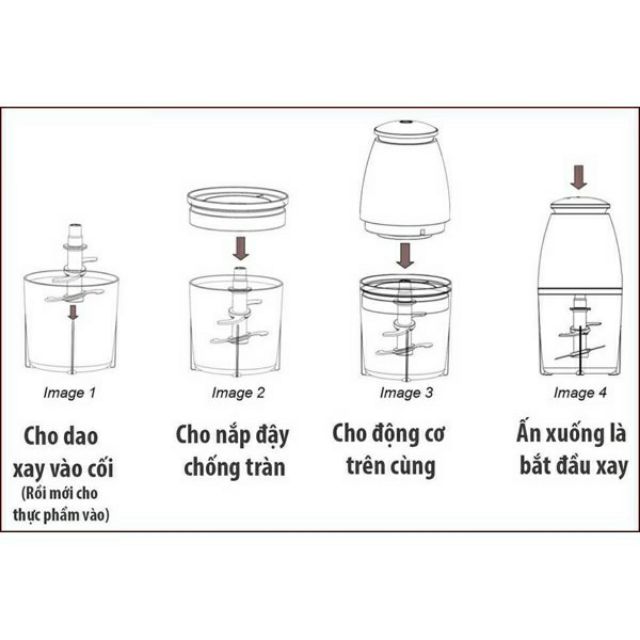 Image 1

Cho dao xay vào cối
(Rồi mới cho thực phẩm vào)

Image 2

Cho nắp đậy chống tràn

Image 3

Cho động cơ trên cùng

Image 4

Ấn xuống là bắt đầu xay