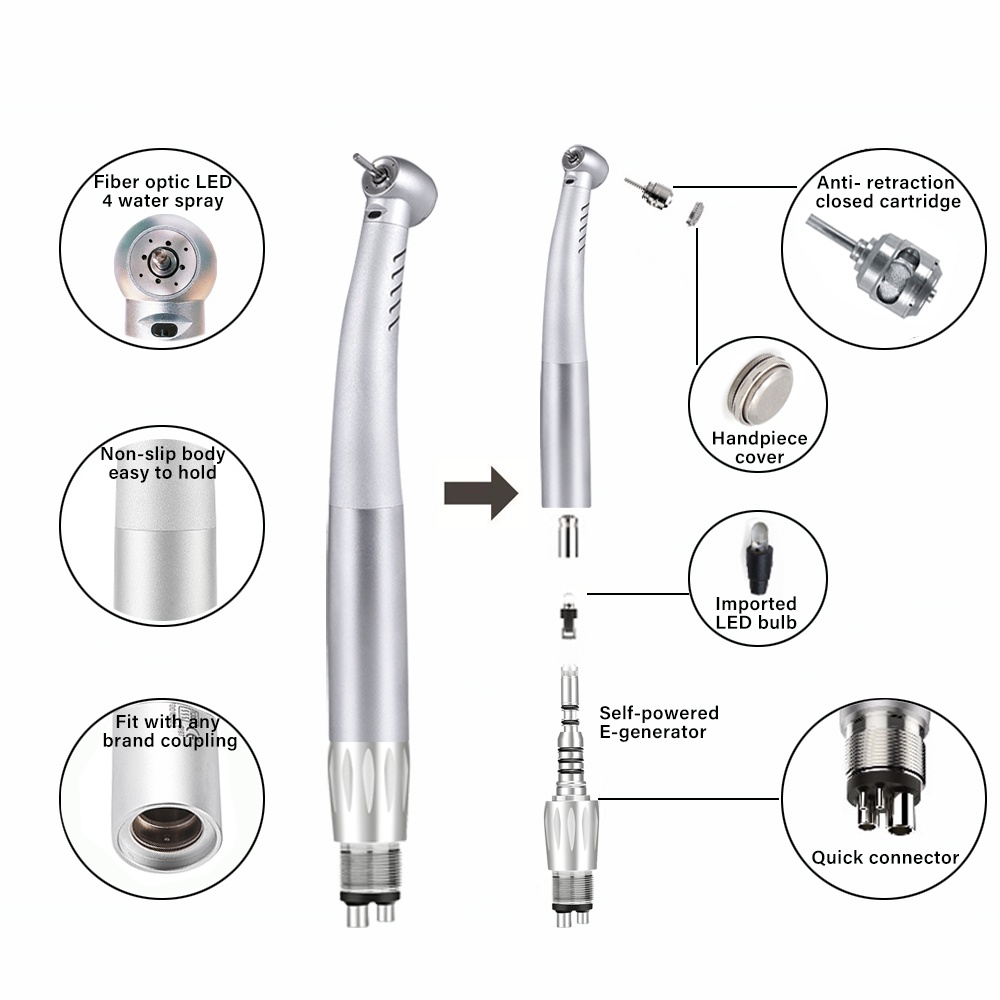 Fiber optic LED
4 water spray

Non-slip body
easy to hold

Fit with any
brand coupling

Anti- retraction
closed cartridge

Handpiece
cover

Imported
LED bulb

Self-powered
E-generator

Quick connector