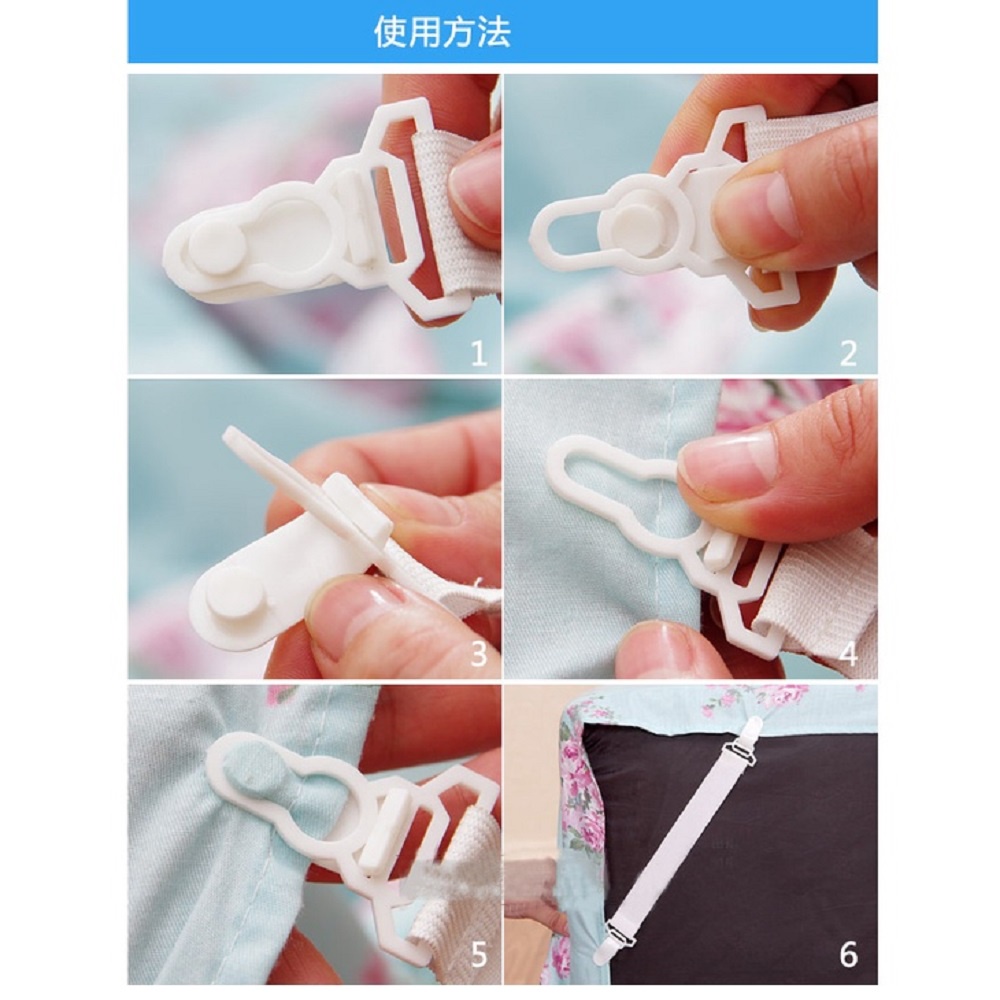 使用方法

1

2

3

4

5

6