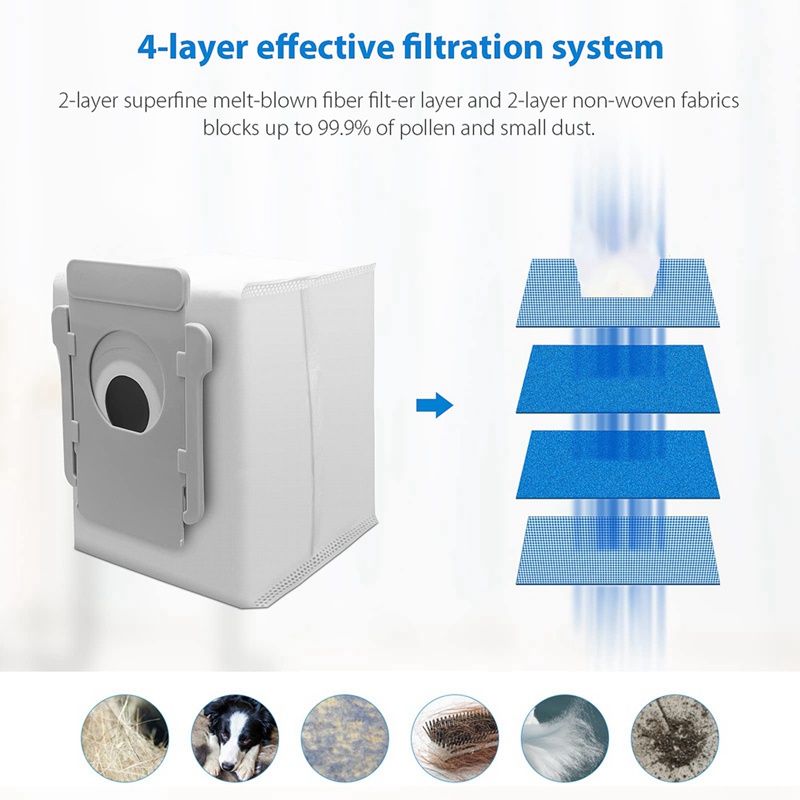 4-layer effective filtration system

2-layer superfine melt-blown fiber filt-er layer and 2-layer non-woven fabrics blocks up to 99.9% of pollen and small dust.