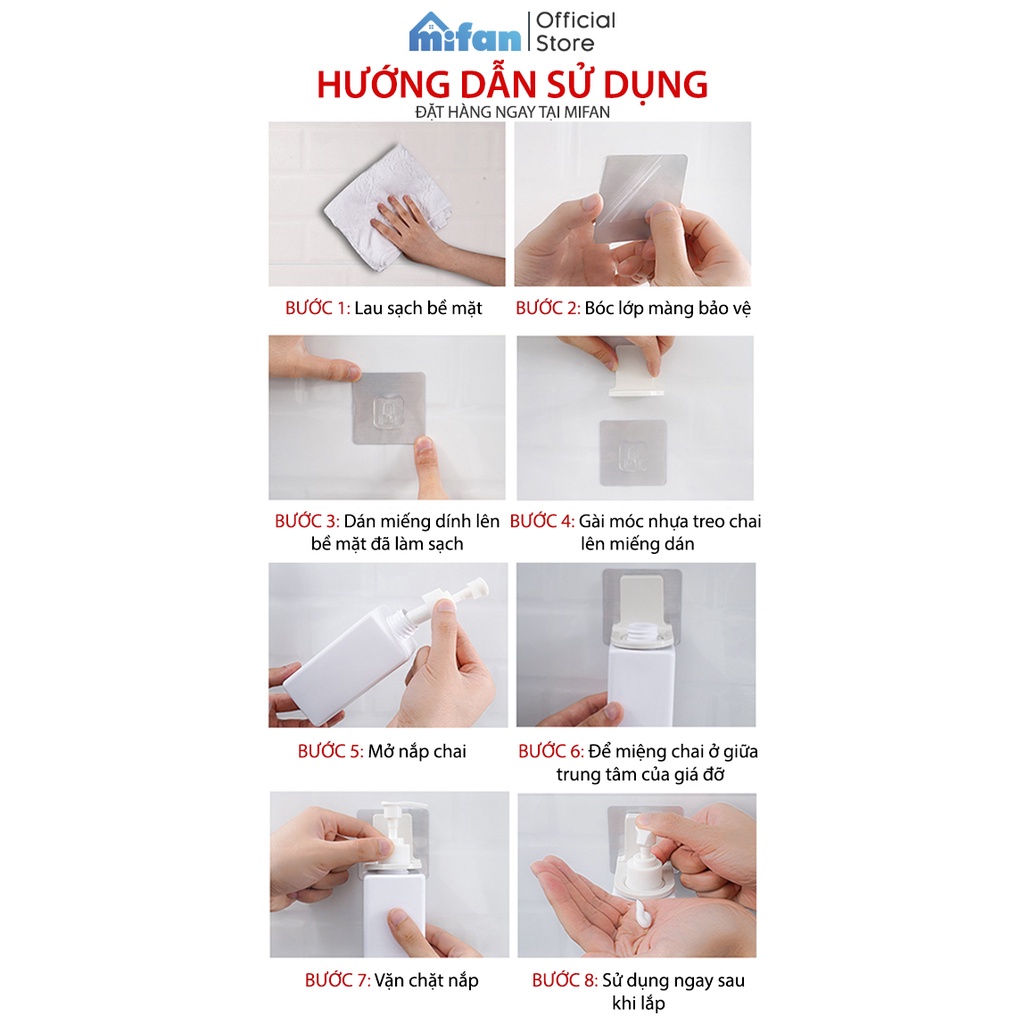 mifan | Official Store

HƯỚNG DẪN SỬ DỤNG

ĐẶT HÀNG NGAY TẠI MIFAN

BƯỚC 1: Lau sạch bề mặt

BƯỚC 2: Bóc lớp màng bảo vệ

BƯỚC 3: Dán miếng dính lên bề mặt đã làm sạch

BƯỚC 4: Gài móc nhựa treo chai lên miếng dán

BƯỚC 5: Mở nắp chai

BƯỚC 6: Để miệng chai ở giữa trung tâm của giá đỡ

BƯỚC 7: Vặn chặt nắp

BƯỚC 8: Sử dụng ngay sau khi lắp