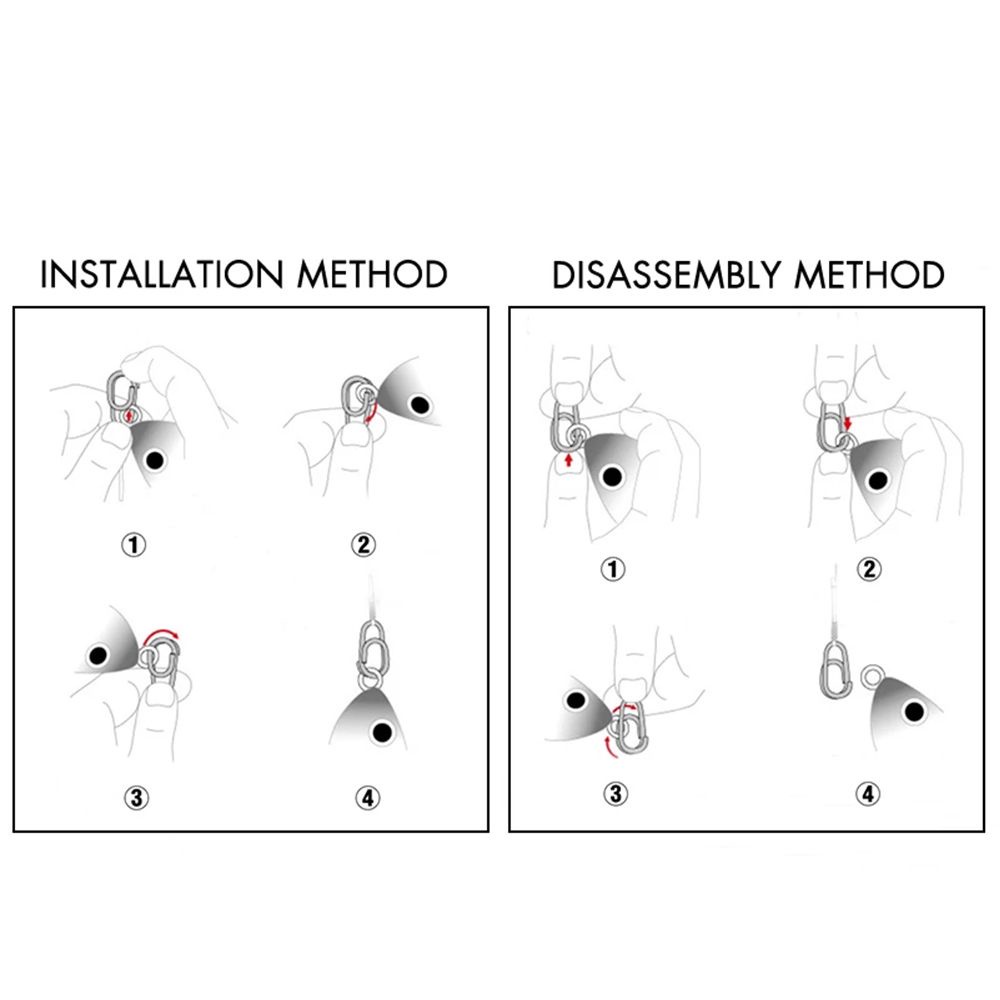 INSTALLATION METHOD

①

②

③

④

DISASSEMBLY METHOD

①

②

③

④