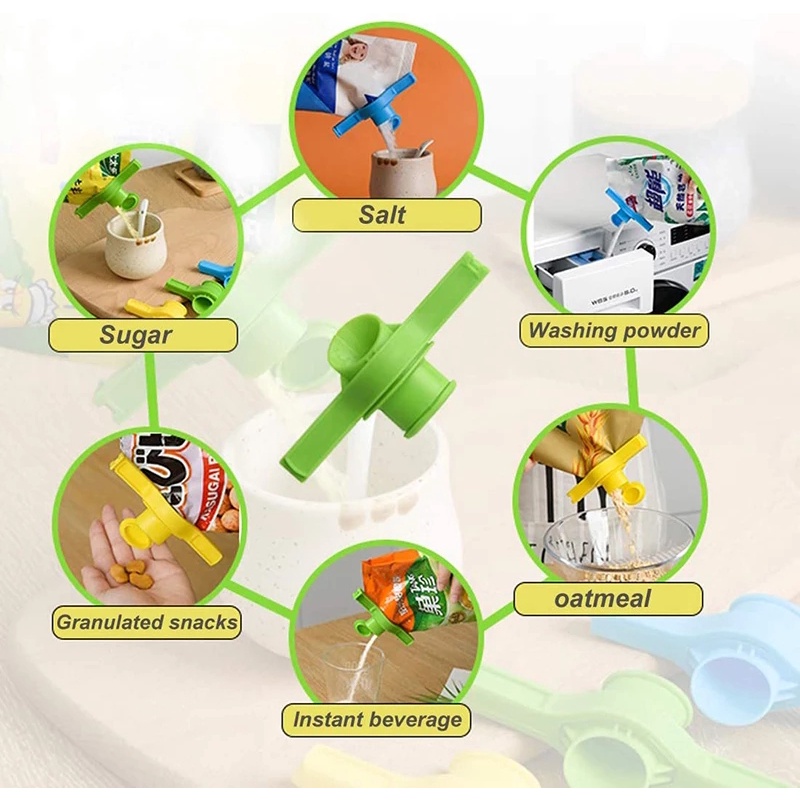 Salt

Sugar

Washing powder

Granulated snacks

oatmeal

Instant beverage