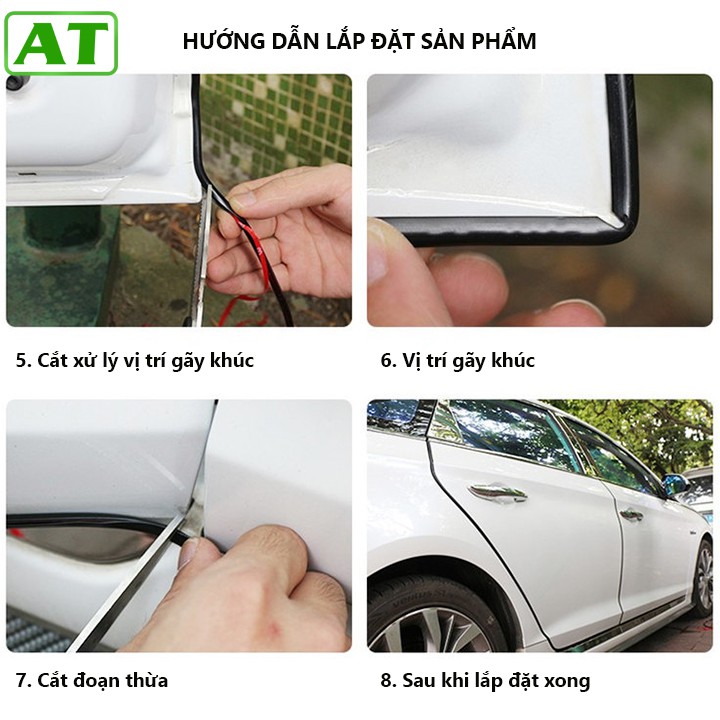 AT

HƯỚNG DẪN LẮP ĐẶT SẢN PHẨM

5. Cắt xử lý vị trí gãy khúc

6. Vị trí gãy khúc

7. Cắt đoạn thừa

8. Sau khi lắp đặt xong