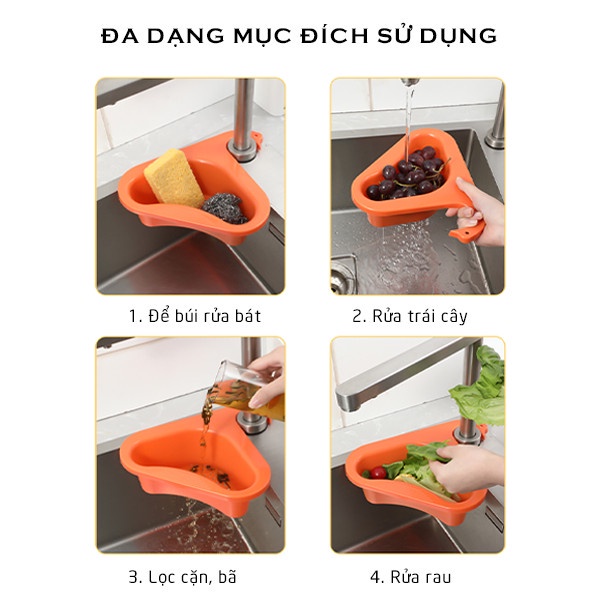 ĐA DẠNG MỤC ĐÍCH SỬ DỤNG

1. Để búi rửa bát

2. Rửa trái cây

3. Lọc cặn, bã

4. Rửa rau