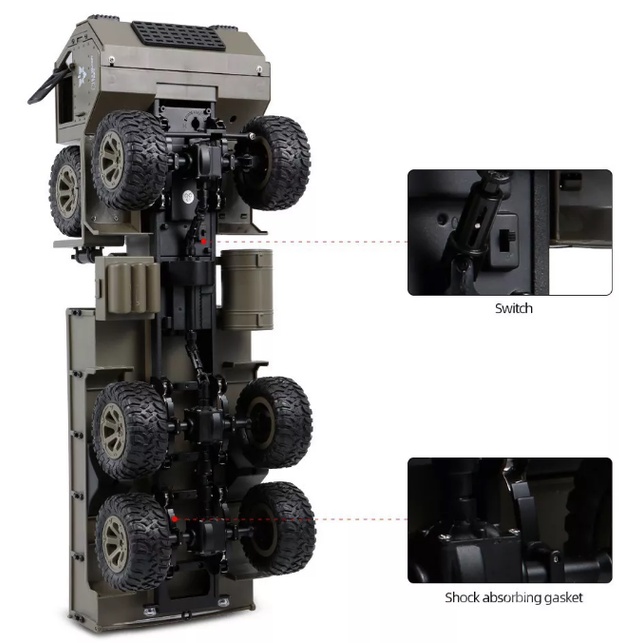 Switch

Shock absorbing gasket