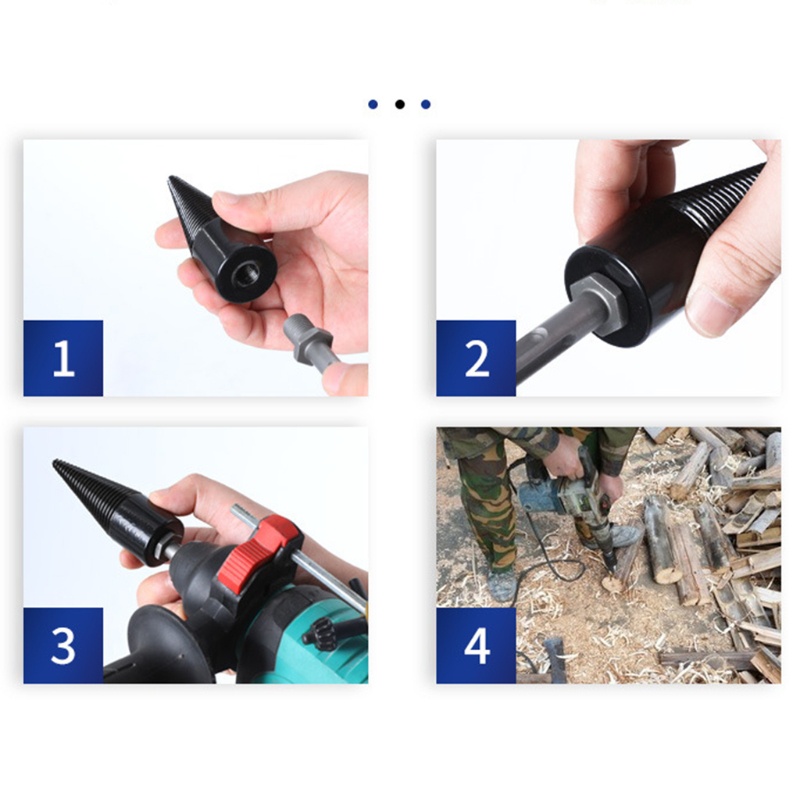 1

2

3

4