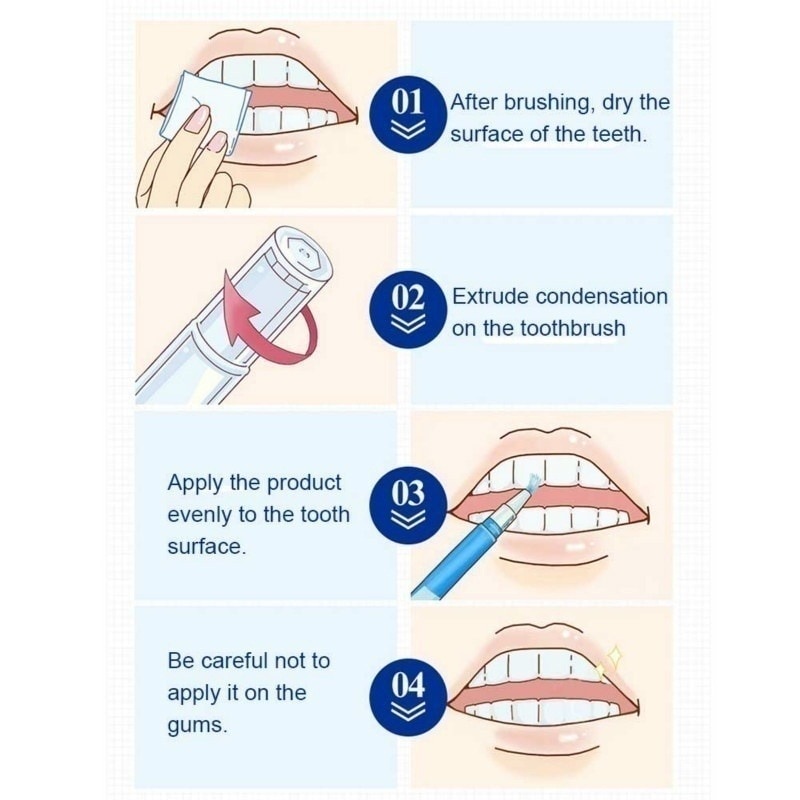 01

After brushing, dry the surface of the teeth.

02

Extrude condensation on the toothbrush

Apply the product evenly to the tooth surface.

03

Be careful not to apply it on the gums.

04