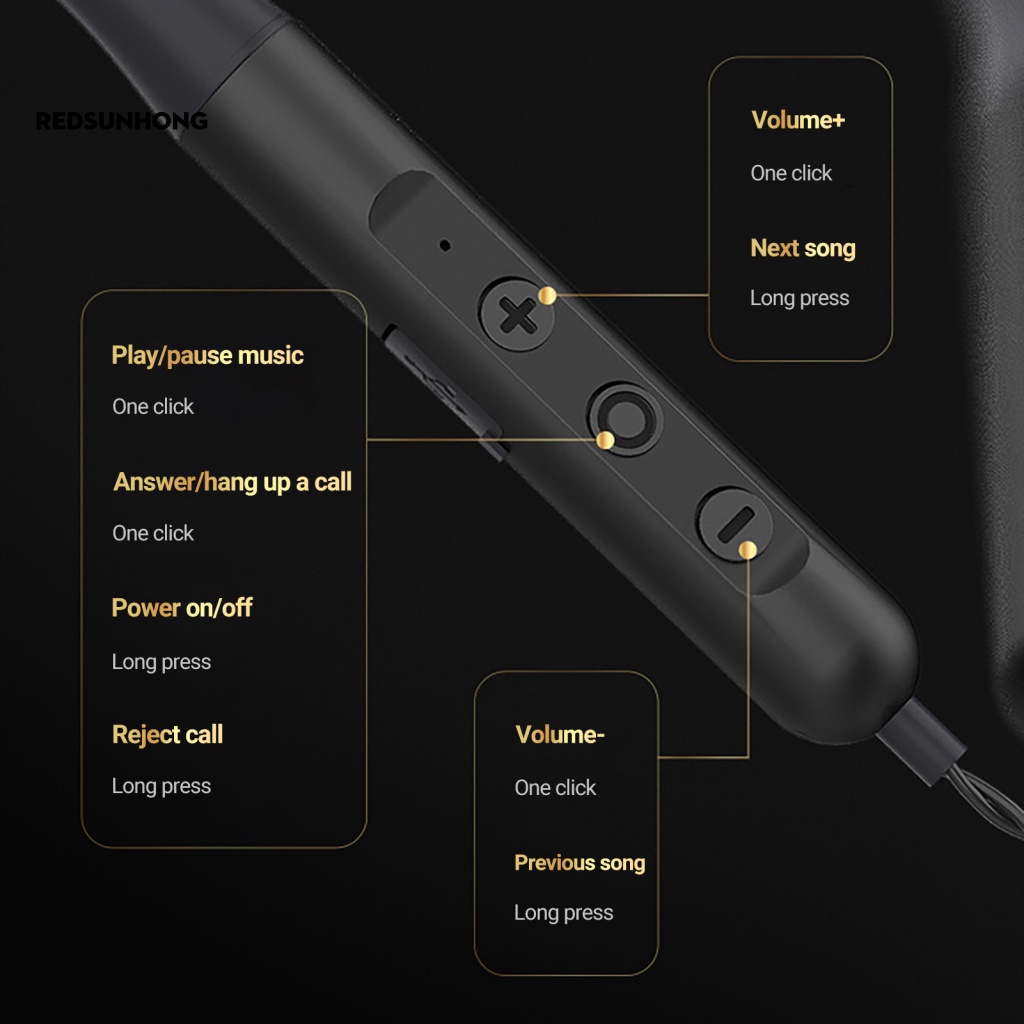 REDSUNHONG

Volume+

One click

Next song

Long press

Play/pause music

One click

Answer/hang up a call

One click

Power on/off

Long press

Reject call

Long press

Volume-

One click

Previous song

Long press