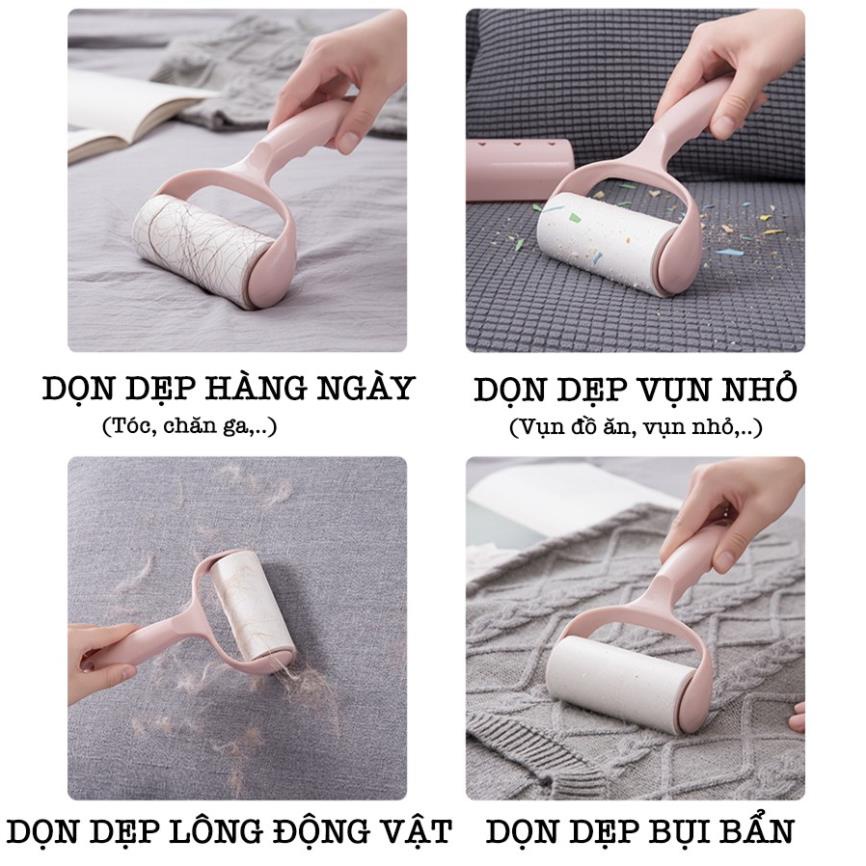 DỌN DẸP HÀNG NGÀY
(Tóc, chăn ga,..)

DỌN DẸP VỤN NHỎ
(Vụn đồ ăn, vụn nhỏ,..)

DỌN DẸP LÔNG ĐỘNG VẬT

DỌN DẸP BỤI BẨN