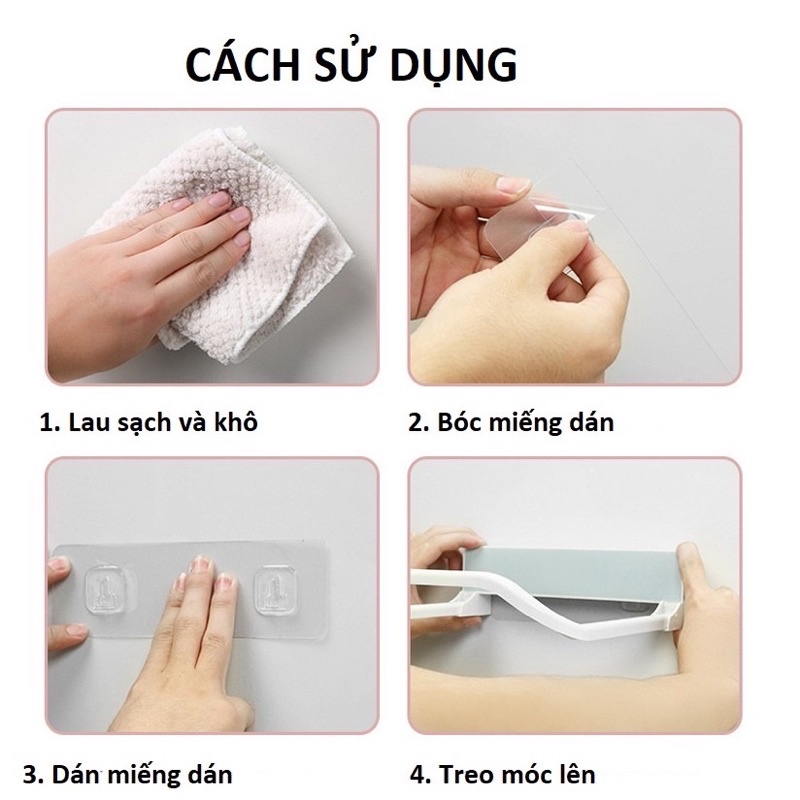 CÁCH SỬ DỤNG

1. Lau sạch và khô

2. Bóc miếng dán

3. Dán miếng dán

4. Treo móc lên